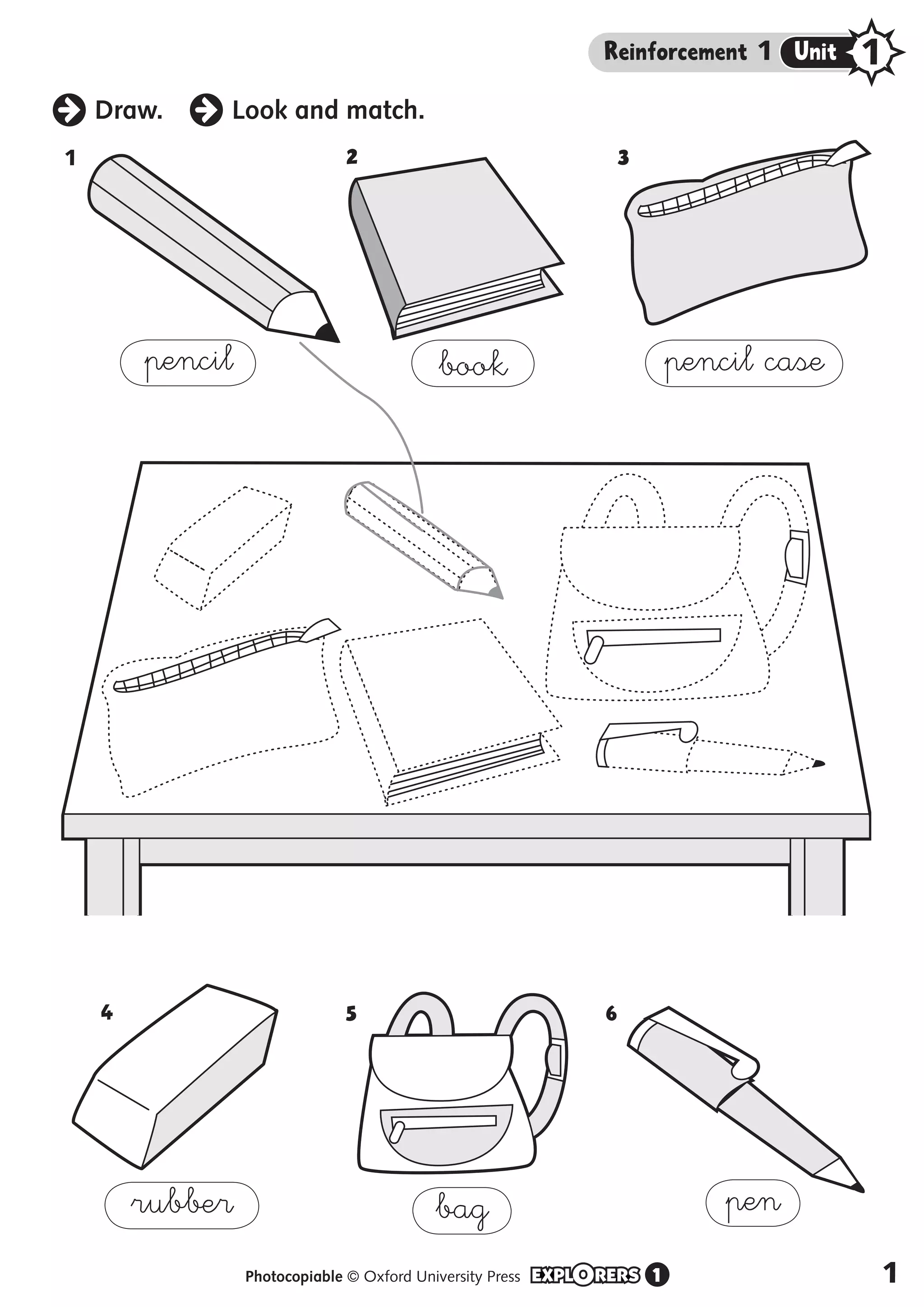 Reinforcement 1 Unit 1

Draw. Look and match.

1 pencil

2 book

3 pencil case

4 rubber

5 bag

6 pen

Photocopiable © Oxford University Press EXPLORERS 1

1