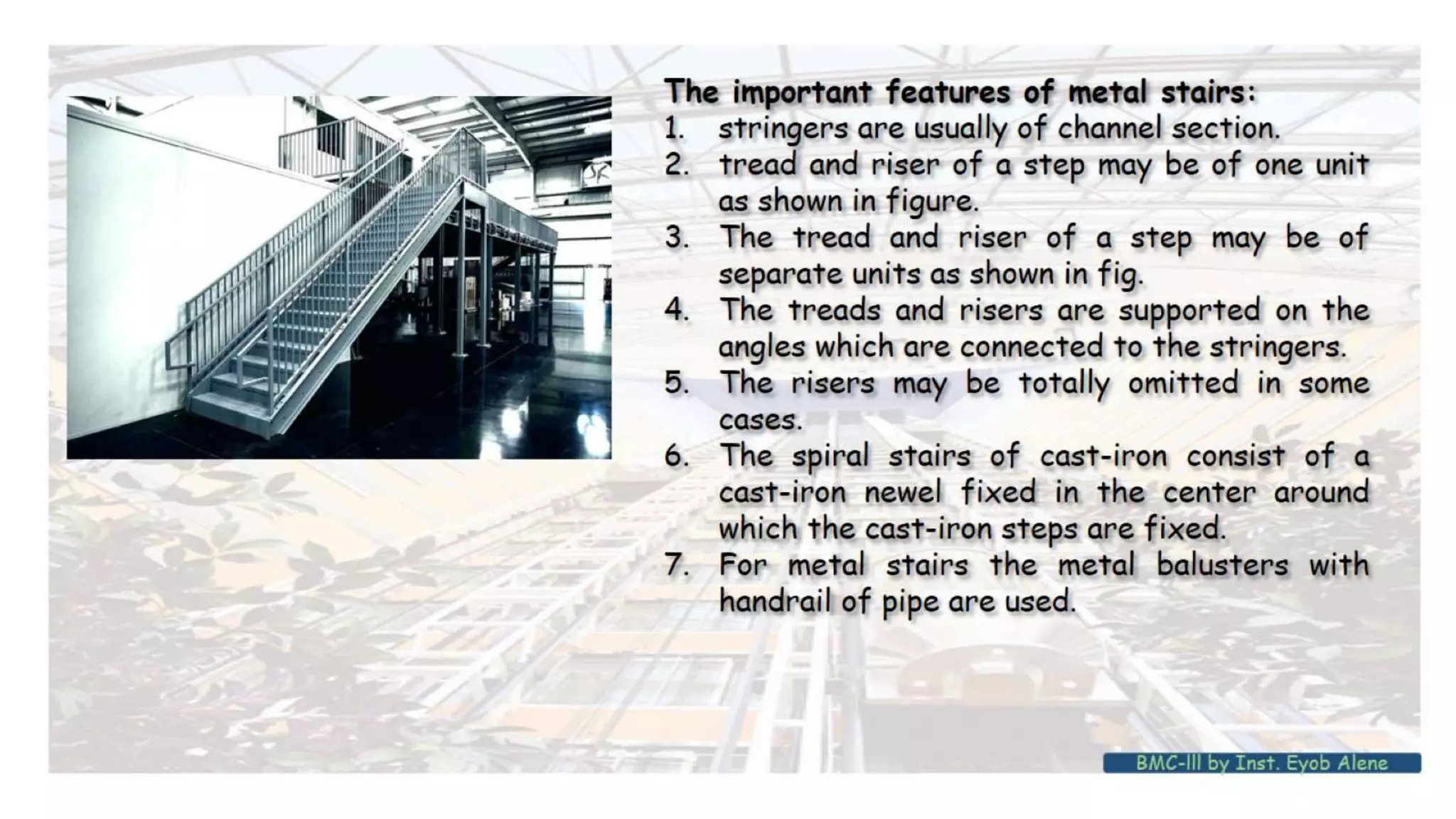 The important features of metal stairs:
1. stringers are usually of channel section.
2. tread and riser of a step may be of one unit as shown in figure.
3. The tread and riser of a step may be of separate units as shown in fig.
4. The treads and risers are supported on the angles which are connected to the stringers.
5. The risers may be totally omitted in some cases.
6. The spiral stairs of cast-iron consist of a cast-iron newel fixed in the center around which the cast-iron steps are fixed.
7. For metal stairs the metal balusters with handrail of pipe are used.

BMC-III by Inst. Eyob Alene