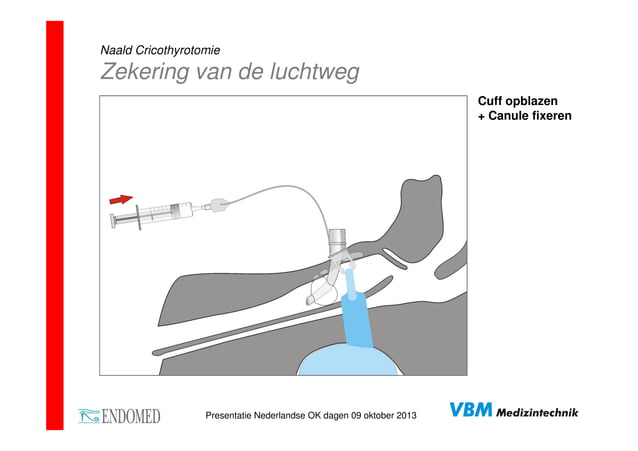 Naald Cricothyrotomie

Zekering van de luchtweg

Cuff opblazen
+ Canule fixeren

ENDOMED

Presentatie Nederlandse OK dagen 09 oktober 2013

VBM Medizintechnik