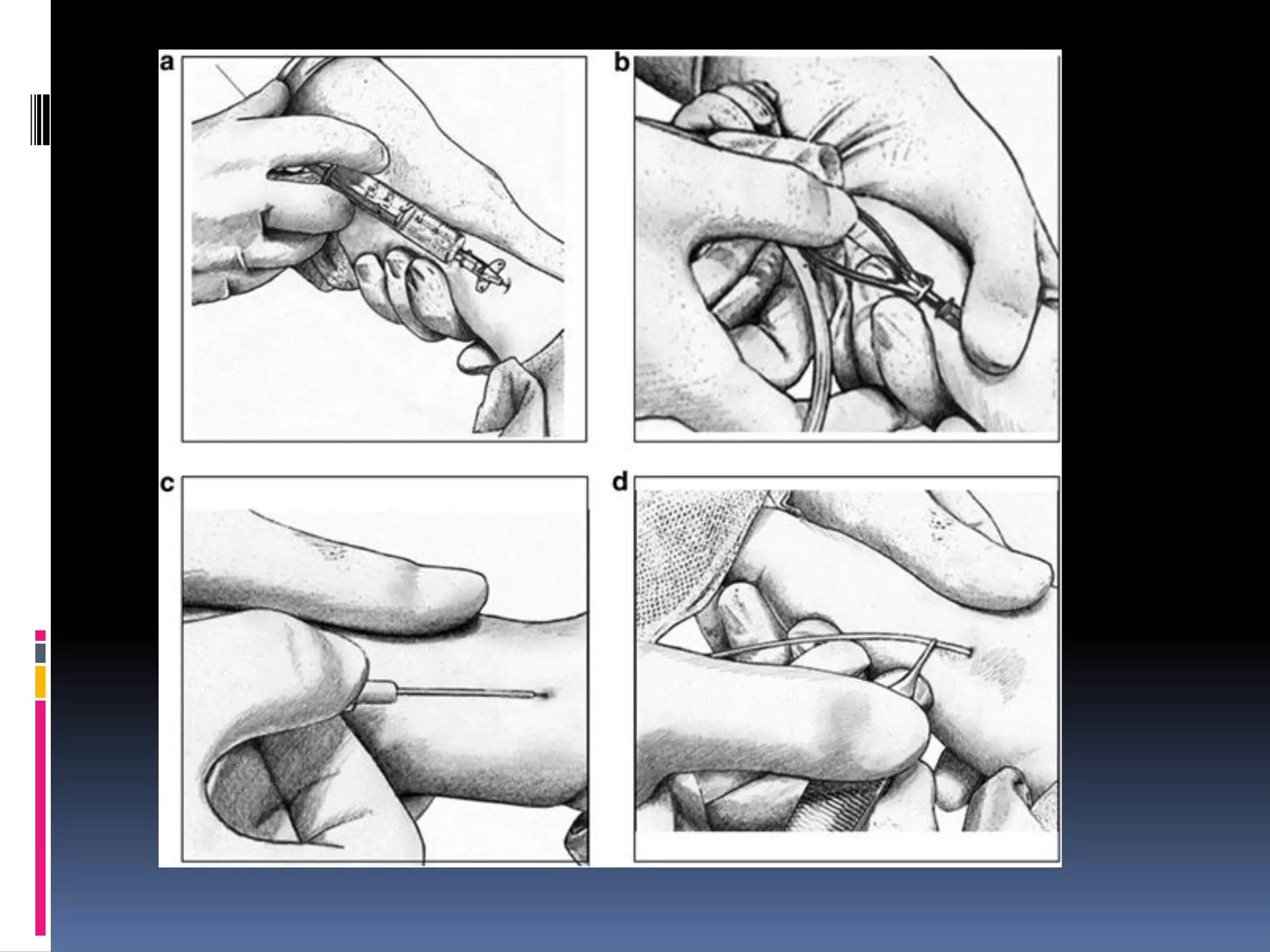 a

b

c

d