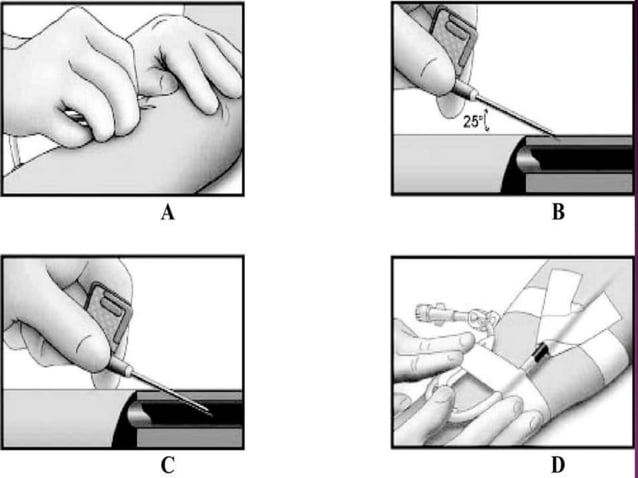 A

25°

B

C

D