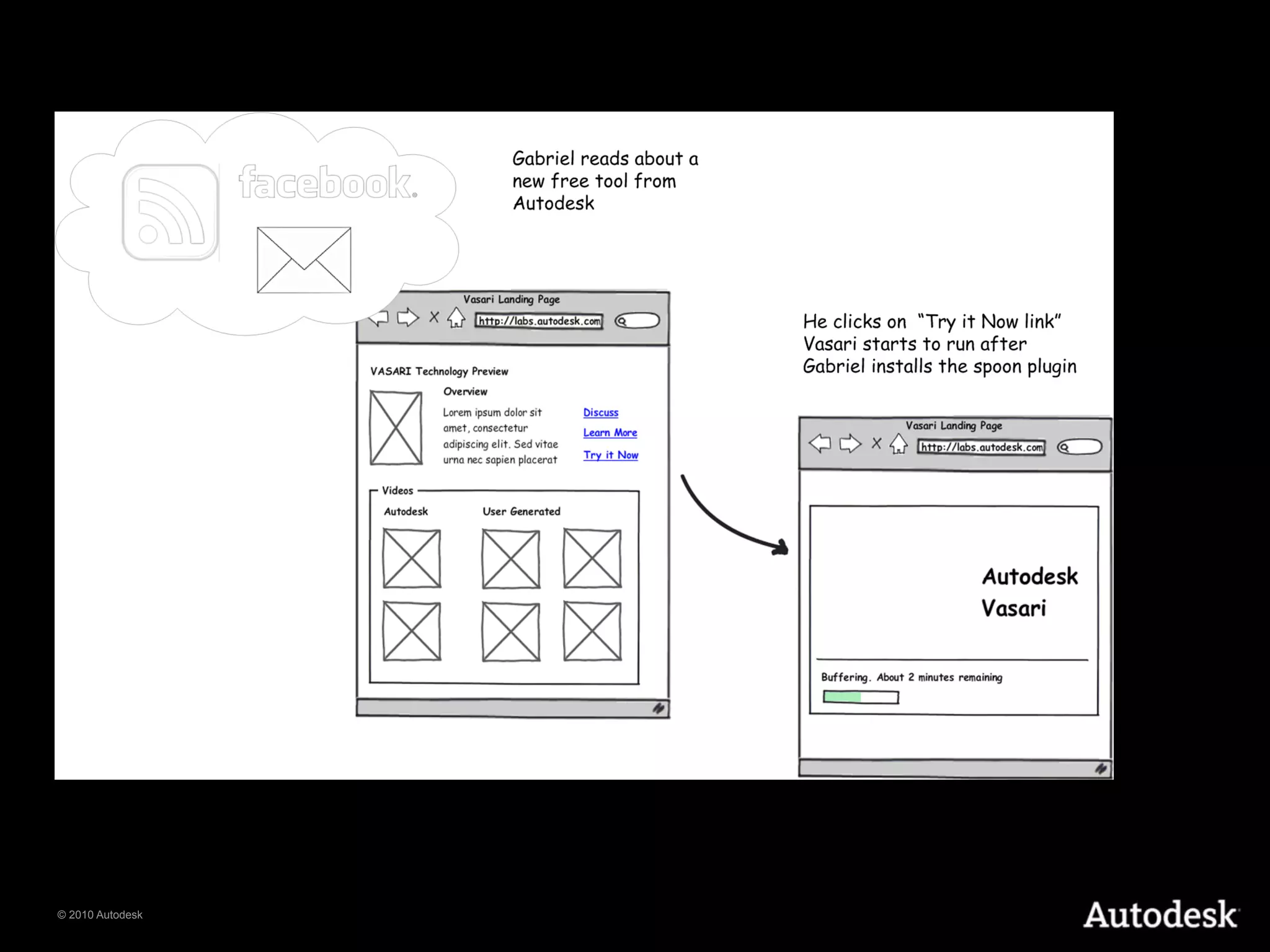 facebook.

Gabriel reads about a new free tool from Autodesk

Vasari Landing Page

http://labs.autodesk.com

VASARI Technology Preview

Overview

Lorem ipsum dolor sit amet, consectetur adipiscing elit. Sed vitae urna nec sapien placerat

Discuss

Learn More

Try it Now

Videos

Autodesk

User Generated

He clicks on "Try it Now link"
Vasari starts to run after
Gabriel installs the spoon plugin

Vasari Landing Page

http://labs.autodesk.com

Autodesk
Vasari

Buffering. About 2 minutes remaining

© 2010 Autodesk

Autodesk