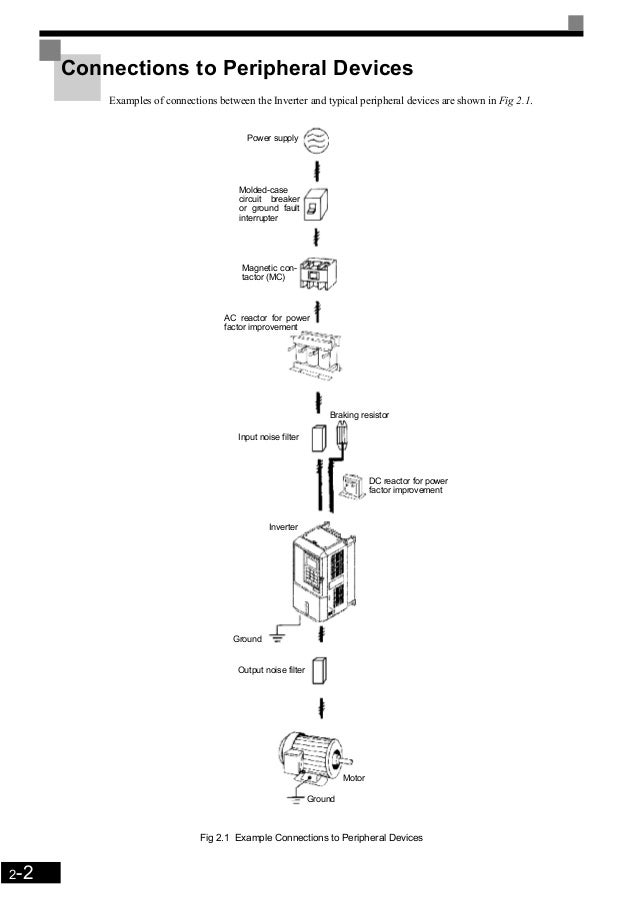 Connections to Peripheral Devices

Examples of connections between the Inverter and typical peripheral devices are shown in Fig 2.1.

Power supply

Molded-case circuit breaker or ground fault interrupter

Magnetic contactor (MC)

AC reactor for power factor improvement

Braking resistor

Input noise filter

DC reactor for power factor improvement

Inverter

Ground

Output noise filter

Motor

Ground

Fig 2.1 Example Connections to Peripheral Devices

2-2