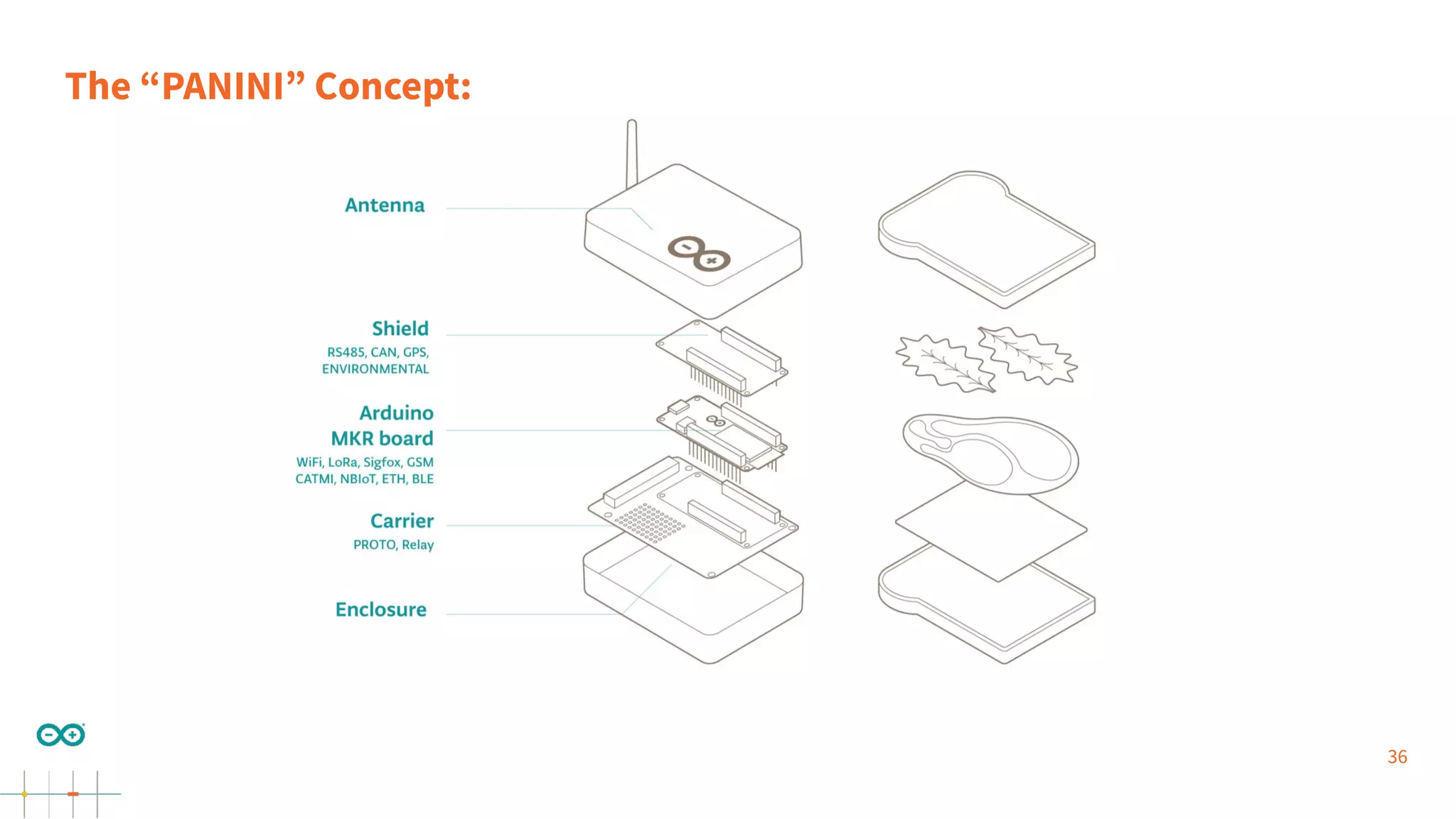 The “PANINI” Concept:

Antenna

Shield
RS485, CAN, GPS, ENVIRONMENTAL

Arduino MKR board
WiFi, LoRa, Sigfox, GSM CATMI, NBIoT, ETH, BLE

Carrier
PROTO, Relay

Enclosure

36