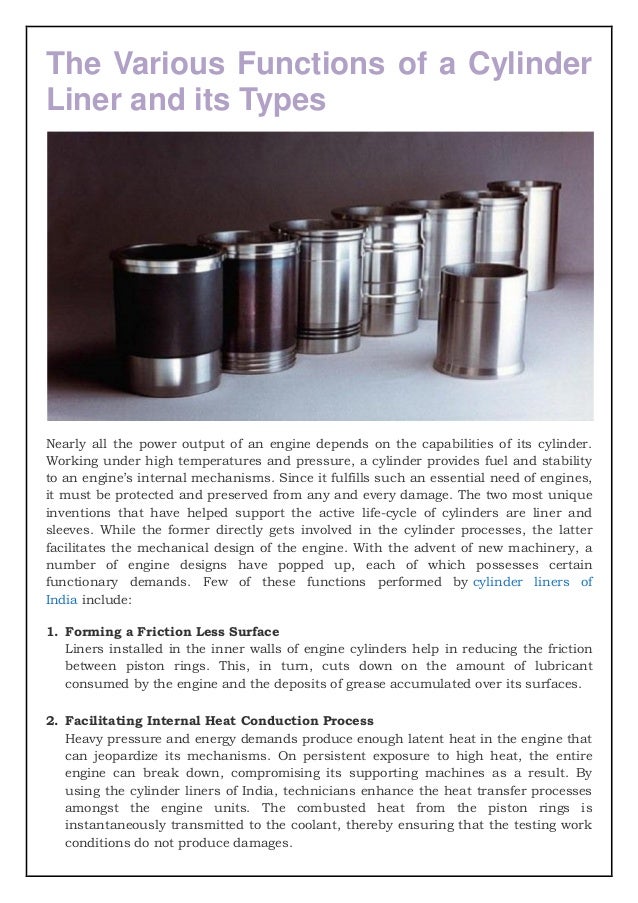 The Various Functions of a Cylinder Liner and its Types

Nearly all the power output of an engine depends on the capabilities of its cylinder. Working under high temperatures and pressure, a cylinder provides fuel and stability to an engine's internal mechanisms. Since it fulfills such an essential need of engines, it must be protected and preserved from any and every damage. The two most unique inventions that have helped support the active life-cycle of cylinders are liner and sleeves. While the former directly gets involved in the cylinder processes, the latter facilitates the mechanical design of the engine. With the advent of new machinery, a number of engine designs have popped up, each of which possesses certain functionary demands. Few of these functions performed by cylinder liners of India include:

1. Forming a Friction Less Surface
Liners installed in the inner walls of engine cylinders help in reducing the friction between piston rings. This, in turn, cuts down on the amount of lubricant consumed by the engine and the deposits of grease accumulated over its surfaces.

2. Facilitating Internal Heat Conduction Process
Heavy pressure and energy demands produce enough latent heat in the engine that can jeopardize its mechanisms. On persistent exposure to high heat, the entire engine can break down, compromising its supporting machines as a result. By using the cylinder liners of India, technicians enhance the heat transfer processes amongst the engine units. The combusted heat from the piston rings is instantaneously transmitted to the coolant, thereby ensuring that the testing work conditions do not produce damages.