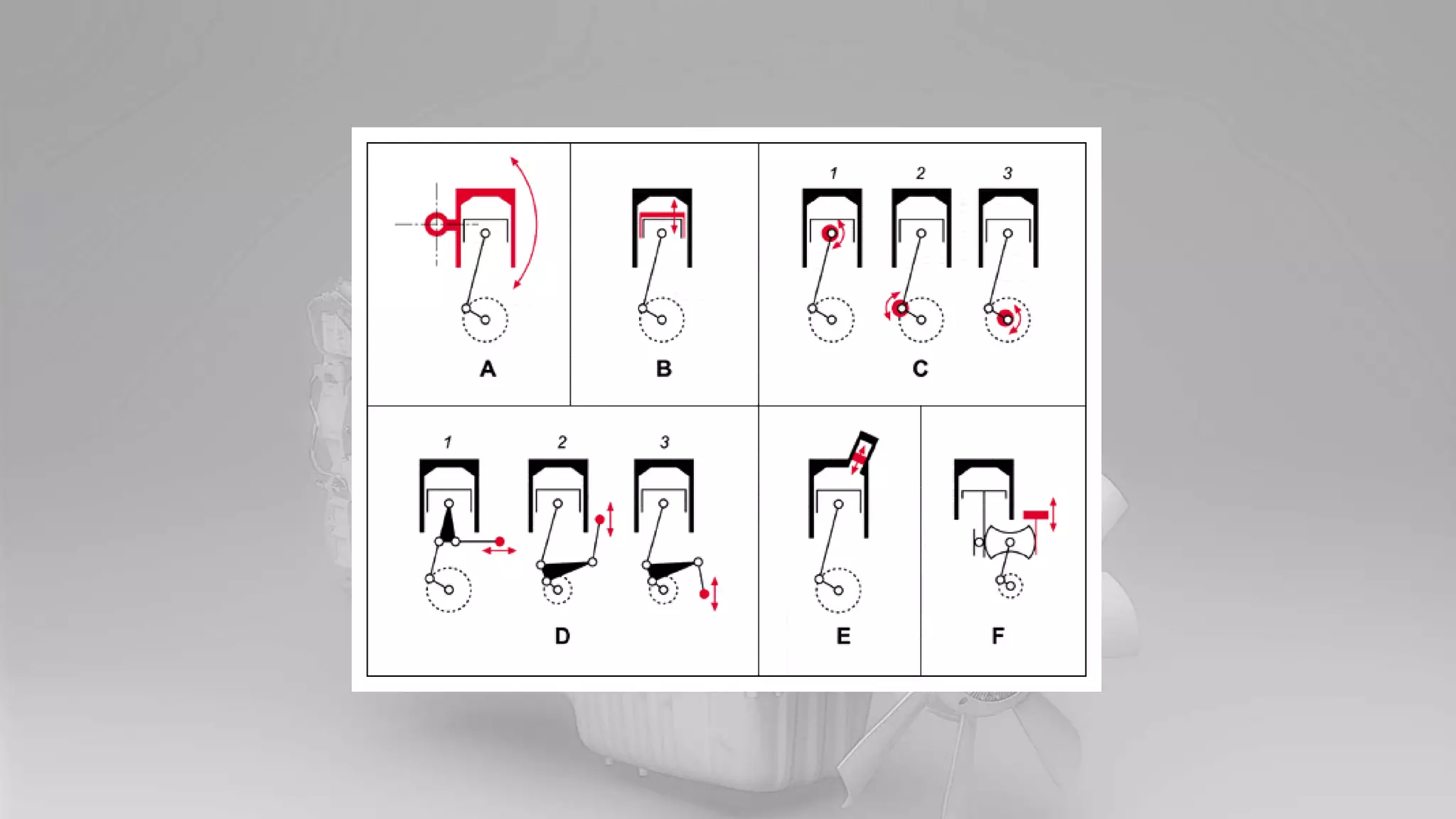 A

B

1 2 3

C

1 2 3

D

E

F