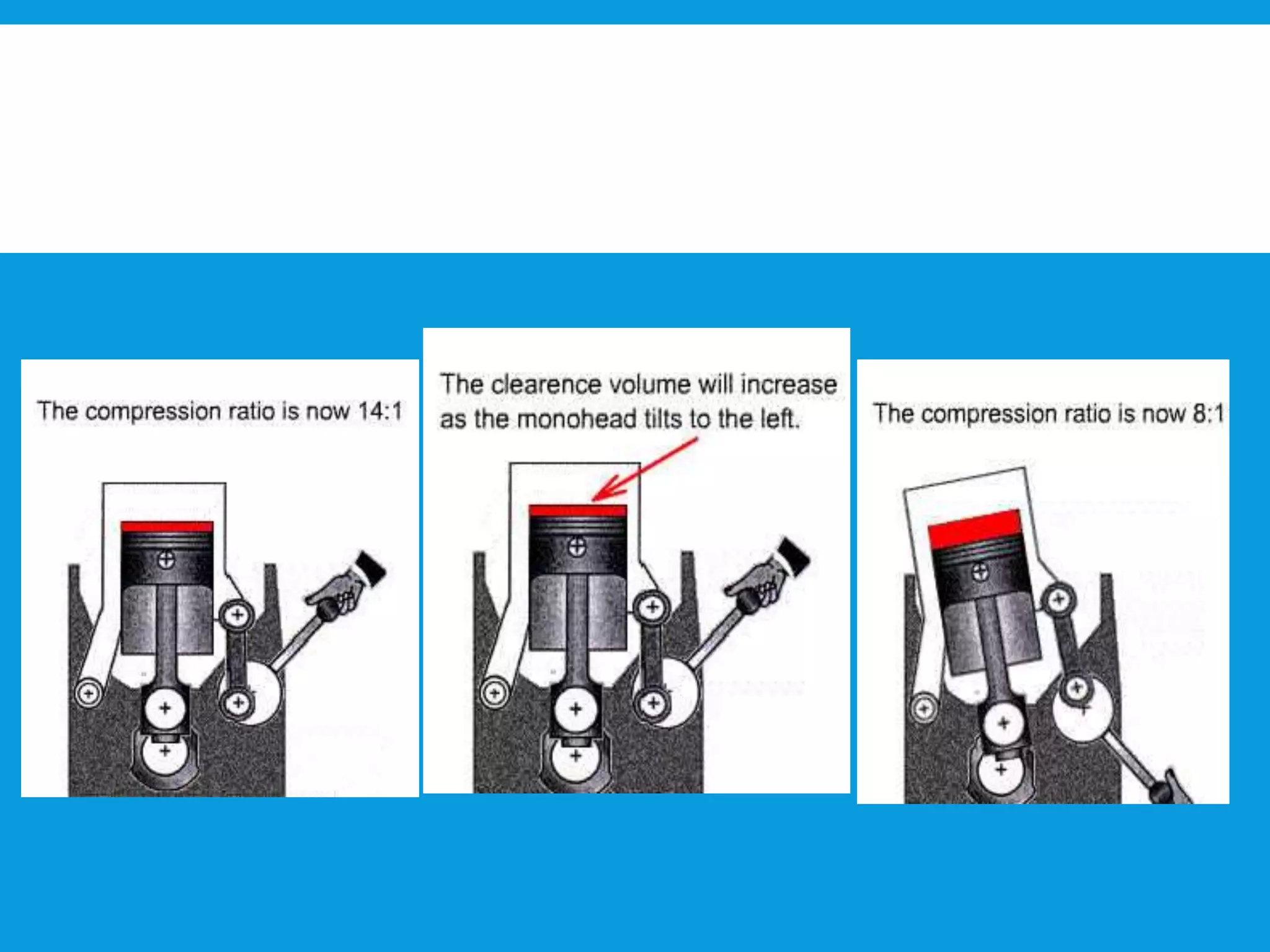 The compression ratio is now 14:1

The clearence volume will increase as the monohead tilts to the left.

The compression ratio is now 8:1