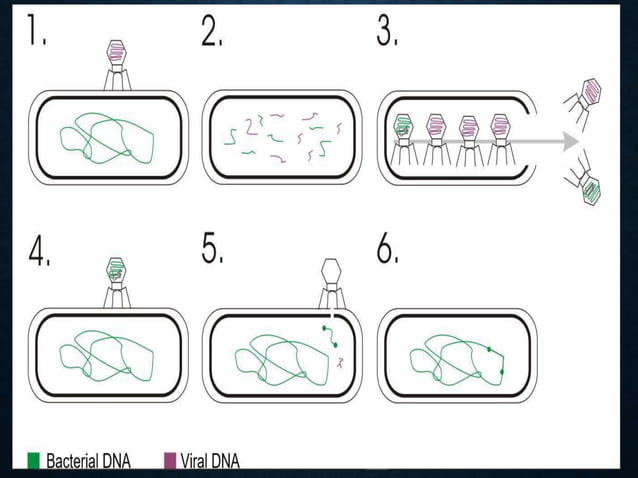 1.

2.

3.

4.

5.

6.

Bacterial DNA Viral DNA