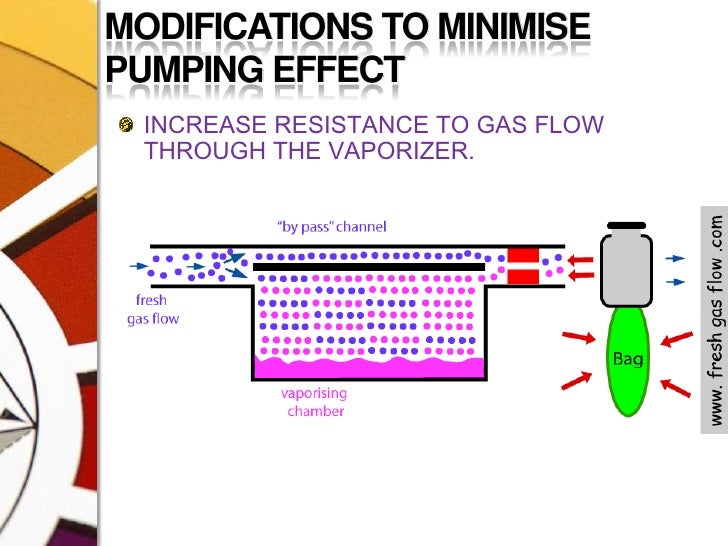 MODIFICATIONS TO MINIMISE PUMPING EFFECT

INCREASE RESISTANCE TO GAS FLOW THROUGH THE VAPORIZER.

"by pass" channel

fresh gas flow

vaporising chamber

Bag

www. fresh gas flow .com