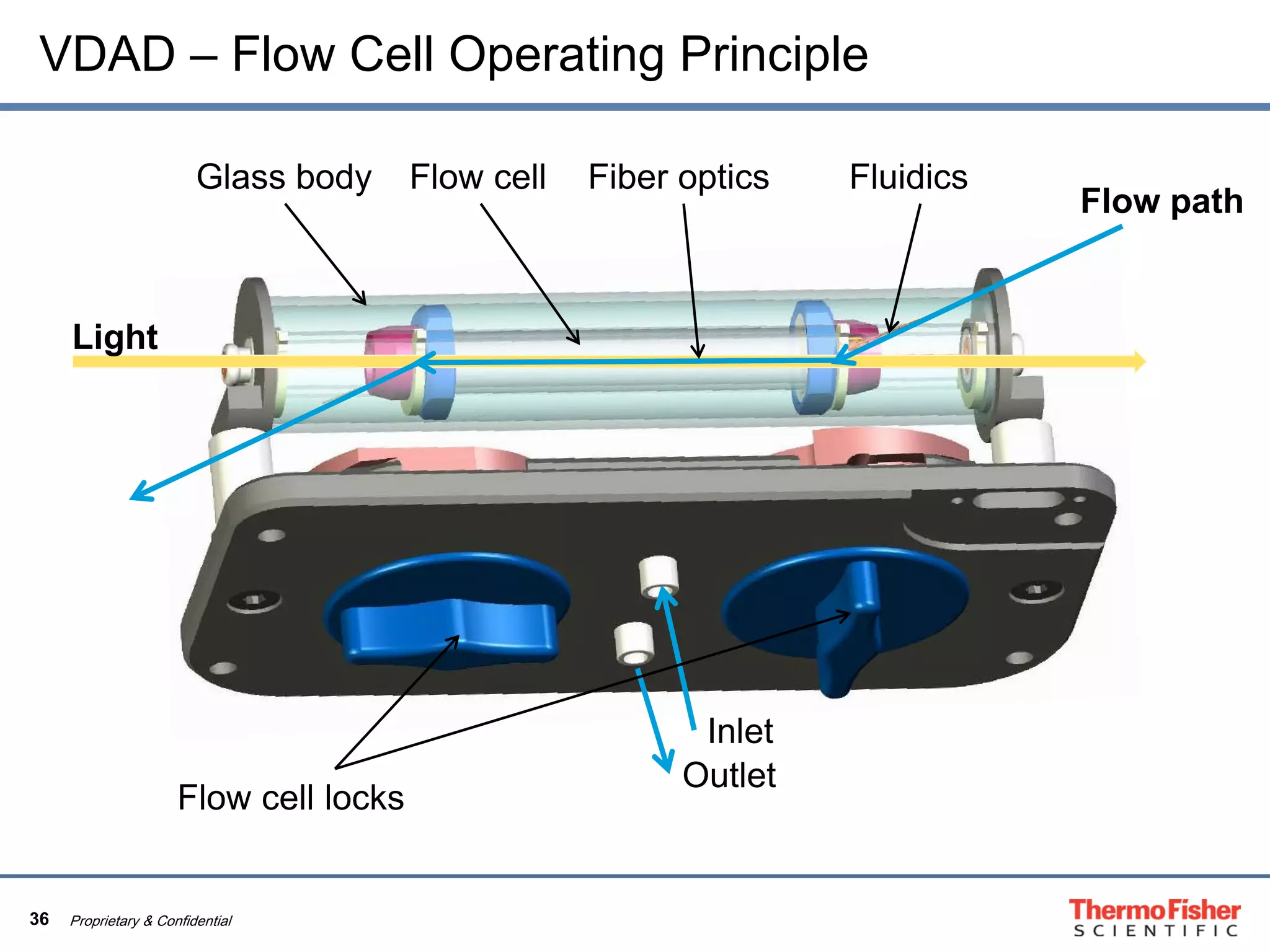 VDAD – Flow Cell Operating Principle

Glass body

Flow cell

Fiber optics

Fluidics

Flow path

Light

Inlet

Outlet

Flow cell locks

36 Proprietary & Confidential

ThermoFisher SCIENTIFIC