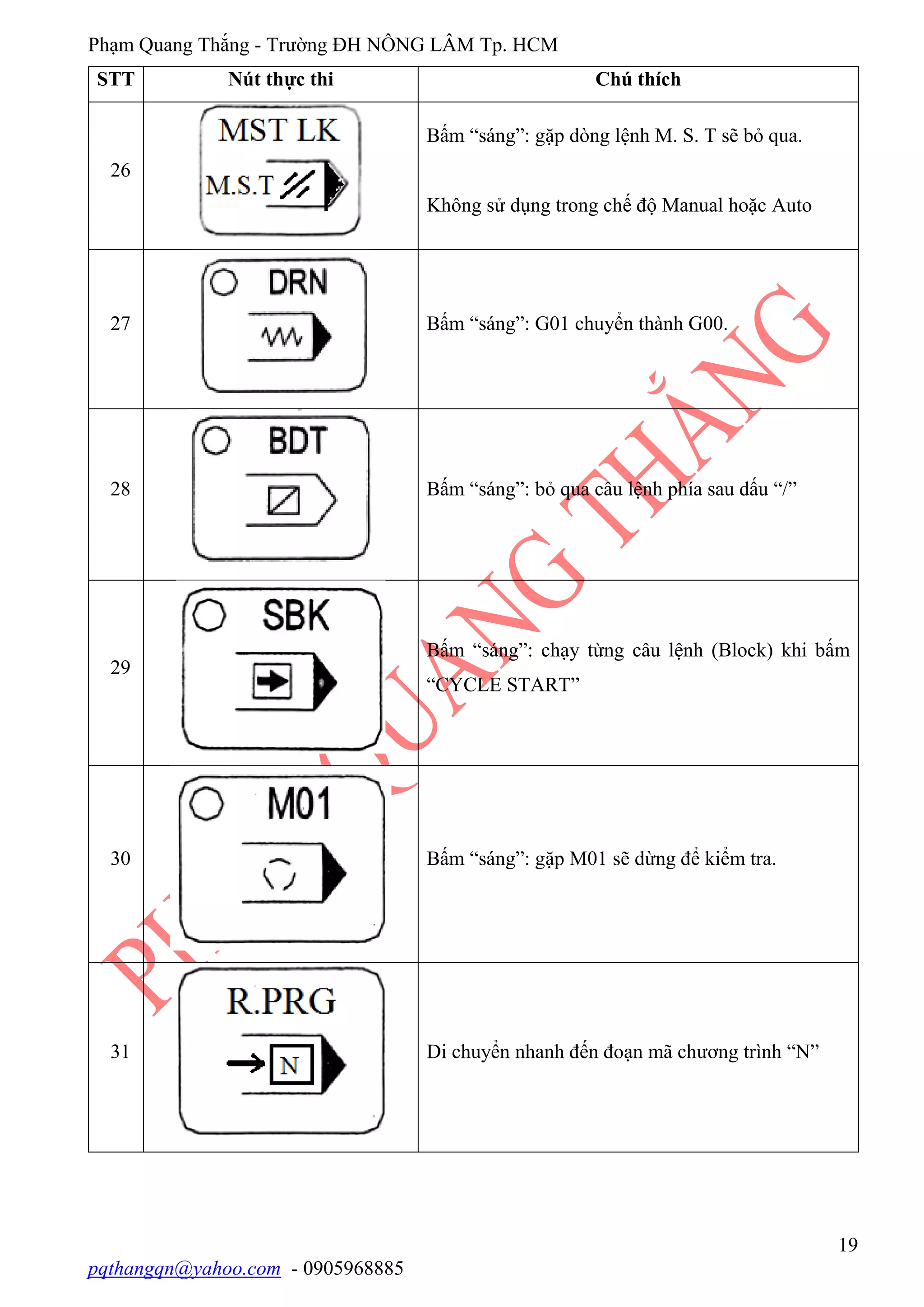 Phạm Quang Thắng - Trường ĐH NÔNG LÂM Tp. HCM

| STT | Nút thực thi | Chú thích |
|---|---|---|
| 26 | MST LK M.S.T | Bấm “sáng”: gặp dòng lệnh M. S. T sẽ bỏ qua. Không sử dụng trong chế độ Manual hoặc Auto |
| 27 | DRN | Bấm “sáng”: G01 chuyển thành G00. |
| 28 | BDT | Bấm “sáng”: bỏ qua câu lệnh phía sau dấu “/” |
| 29 | SBK | Bấm “sáng”: chạy từng câu lệnh (Block) khi bấm “CYCLE START” |
| 30 | M01 | Bấm “sáng”: gặp M01 sẽ dừng để kiểm tra. |
| 31 | R.PRG N | Di chuyển nhanh đến đoạn mã chương trình “N” |

PHẠM QUANG THẮNG

19

pqthangqn@yahoo.com - 0905968885