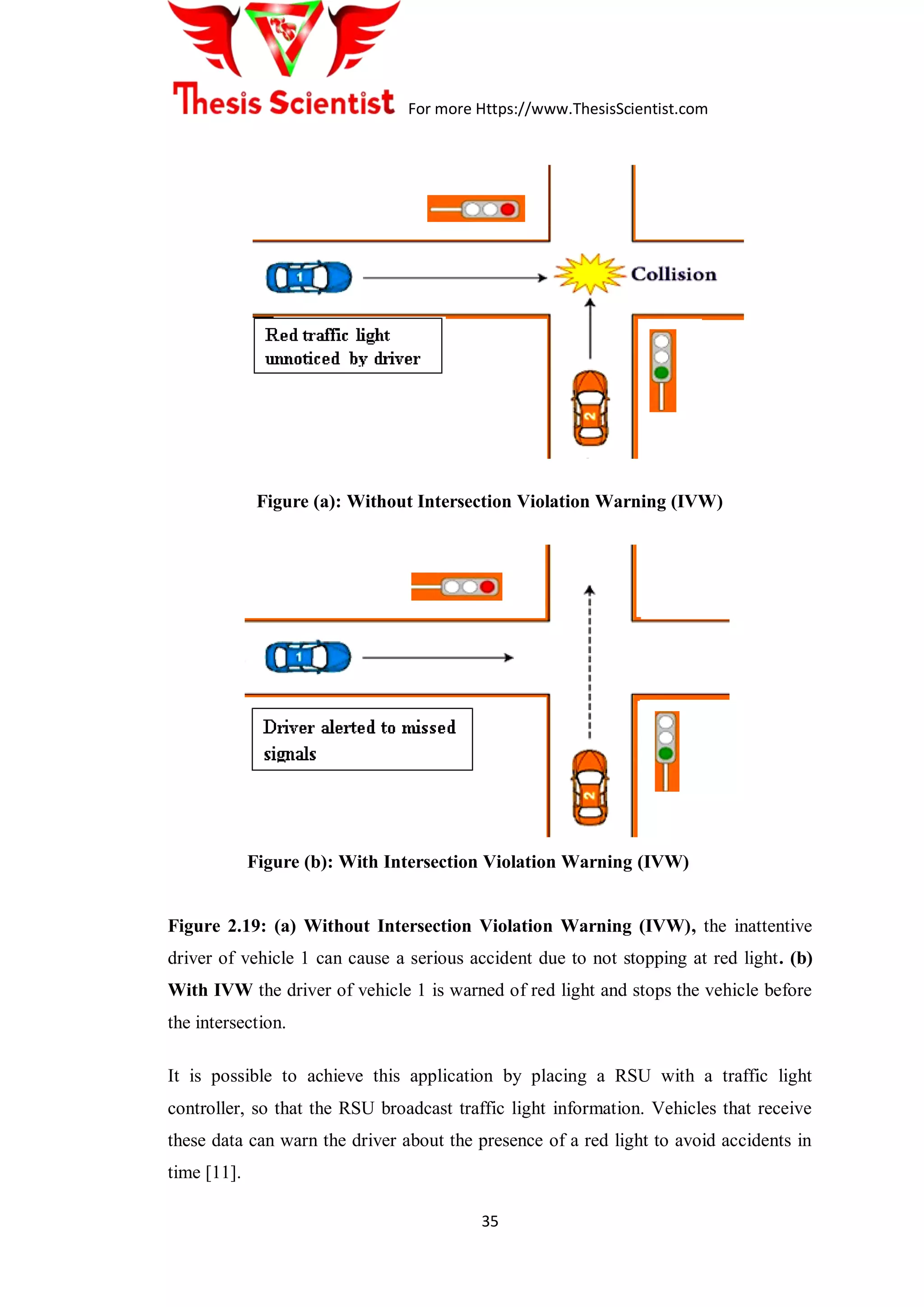 Thesis Scientist For more Https://www.ThesisScientist.com

1

Collision

Red traffic light unnoticed by driver

2

Figure (a): Without Intersection Violation Warning (IVW)

1

Driver alerted to missed signals

2

Figure (b): With Intersection Violation Warning (IVW)

Figure 2.19: (a) Without Intersection Violation Warning (IVW), the inattentive driver of vehicle 1 can cause a serious accident due to not stopping at red light. (b) With IVW the driver of vehicle 1 is warned of red light and stops the vehicle before the intersection.

It is possible to achieve this application by placing a RSU with a traffic light controller, so that the RSU broadcast traffic light information. Vehicles that receive these data can warn the driver about the presence of a red light to avoid accidents in time [11].

35