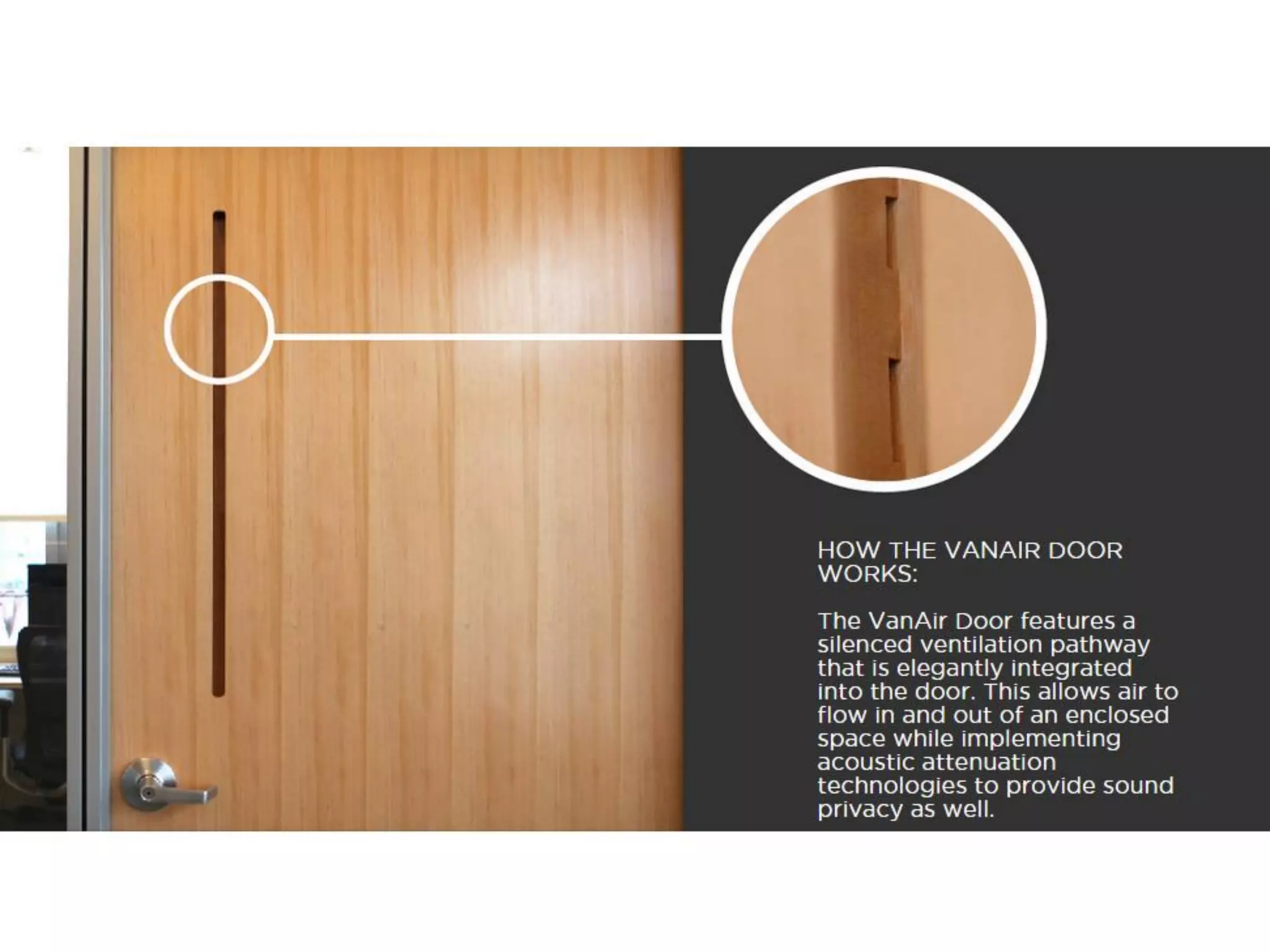 HOW THE VANAIR DOOR WORKS:

The VanAir Door features a silenced ventilation pathway that is elegantly integrated into the door. This allows air to flow in and out of an enclosed space while implementing acoustic attenuation technologies to provide sound privacy as well.