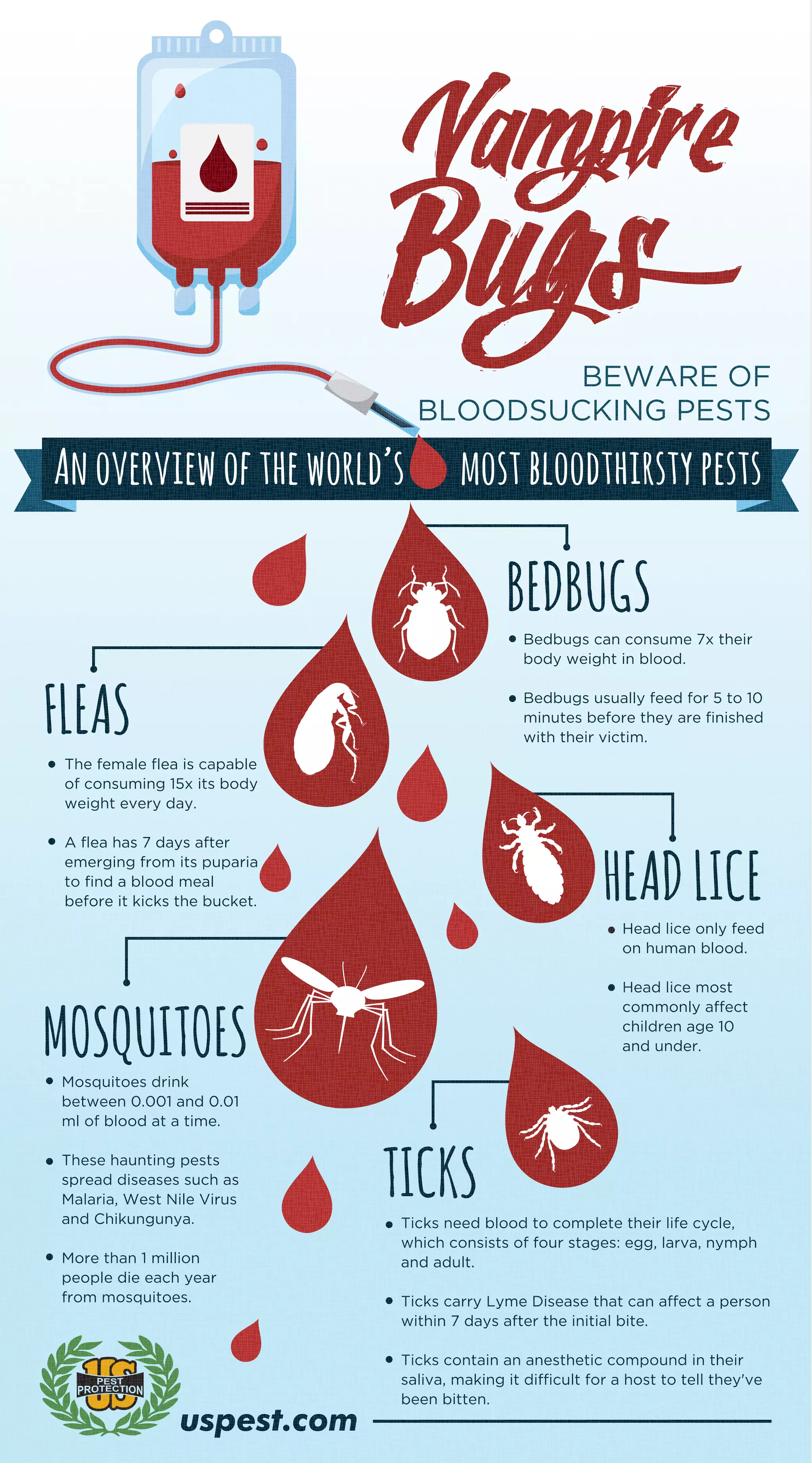 Vampire Bugs

BEWARE OF BLOODSUCKING PESTS

AN OVERVIEW OF THE WORLD'S MOST BLOODTHIRSTY PESTS

BEDBUGS

• Bedbugs can consume 7x their body weight in blood.

• Bedbugs usually feed for 5 to 10 minutes before they are finished with their victim.

FLEAS

• The female flea is capable of consuming 15x its body weight every day.

• A flea has 7 days after emerging from its puparia to find a blood meal before it kicks the bucket.

HEAD LICE

• Head lice only feed on human blood.

• Head lice most commonly affect children age 10 and under.

MOSQUITOES

• Mosquitoes drink between 0.001 and 0.01 ml of blood at a time.

• These haunting pests spread diseases such as Malaria, West Nile Virus and Chikungunya.

• More than 1 million people die each year from mosquitoes.

TICKS

• Ticks need blood to complete their life cycle, which consists of four stages: egg, larva, nymph and adult.

• Ticks carry Lyme Disease that can affect a person within 7 days after the initial bite.

• Ticks contain an anesthetic compound in their saliva, making it difficult for a host to tell they've been bitten.

US PEST PROTECTION

uspest.com