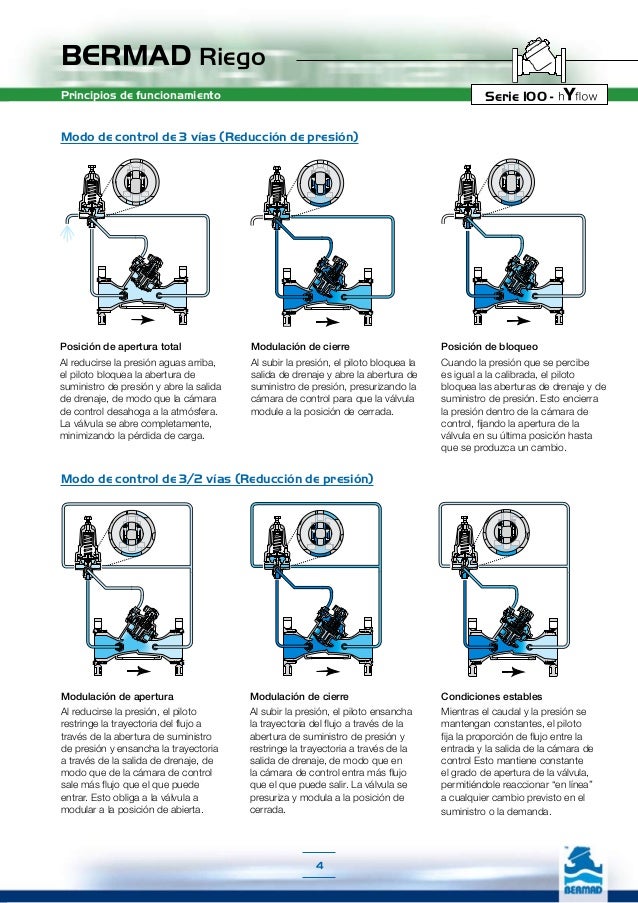 BERMAD Riego

Principios de funcionamiento

Serie 100 - hYflow

Modo de control de 3 vías (Reducción de presión)

Posición de apertura total
Al reducirse la presión aguas arriba, el piloto bloquea la abertura de suministro de presión y abre la salida de drenaje, de modo que la cámara de control desahoga a la atmósfera. La válvula se abre completamente, minimizando la pérdida de carga.

Modulación de cierre
Al subir la presión, el piloto bloquea la salida de drenaje y abre la abertura de suministro de presión, presurizando la cámara de control para que la válvula module a la posición de cerrada.

Posición de bloqueo
Cuando la presión que se percibe es igual a la calibrada, el piloto bloquea las aberturas de drenaje y de suministro de presión. Esto encierra la presión dentro de la cámara de control, fijando la apertura de la válvula en su última posición hasta que se produzca un cambio.

Modo de control de 3/2 vías (Reducción de presión)

Modulación de apertura
Al reducirse la presión, el piloto restringe la trayectoria del flujo a través de la abertura de suministro de presión y ensancha la trayectoria a través de la salida de drenaje, de modo que de la cámara de control sale más flujo que el que puede entrar. Esto obliga a la válvula a modular a la posición de abierta.

Modulación de cierre
Al subir la presión, el piloto ensancha la trayectoria del flujo a través de la abertura de suministro de presión y restringe la trayectoria a través de la salida de drenaje, de modo que en la cámara de control entra más flujo que el que puede salir. La válvula se presuriza y modula a la posición de cerrada.

Condiciones estables
Mientras el caudal y la presión se mantengan constantes, el piloto fija la proporción de flujo entre la entrada y la salida de la cámara de control Esto mantiene constante el grado de apertura de la válvula, permitiéndole reaccionar "en línea" a cualquier cambio previsto en el suministro o la demanda.

4

BERMAD