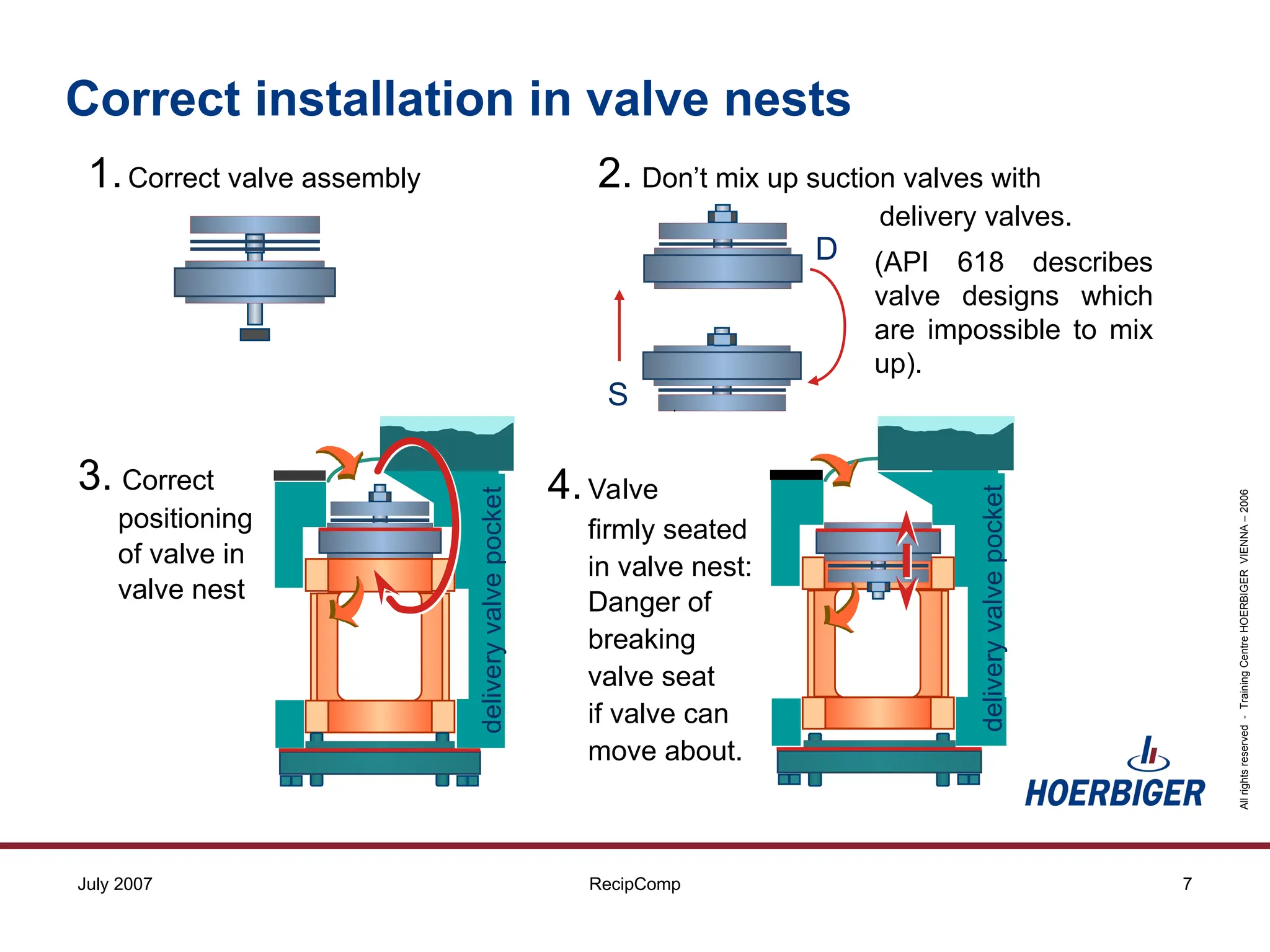 Correct installation in valve nests

1. Correct valve assembly

2. Don't mix up suction valves with delivery valves.

D

S

(API 618 describes valve designs which are impossible to mix up).

3. Correct positioning of valve in valve nest

delivery valve pocket

4. Valve firmly seated in valve nest: Danger of breaking valve seat if valve can move about.

delivery valve pocket

HOERBIGER

All rights reserved - Training Centre HOERBIGER VIENNA – 2006

July 2007

RecipComp

7