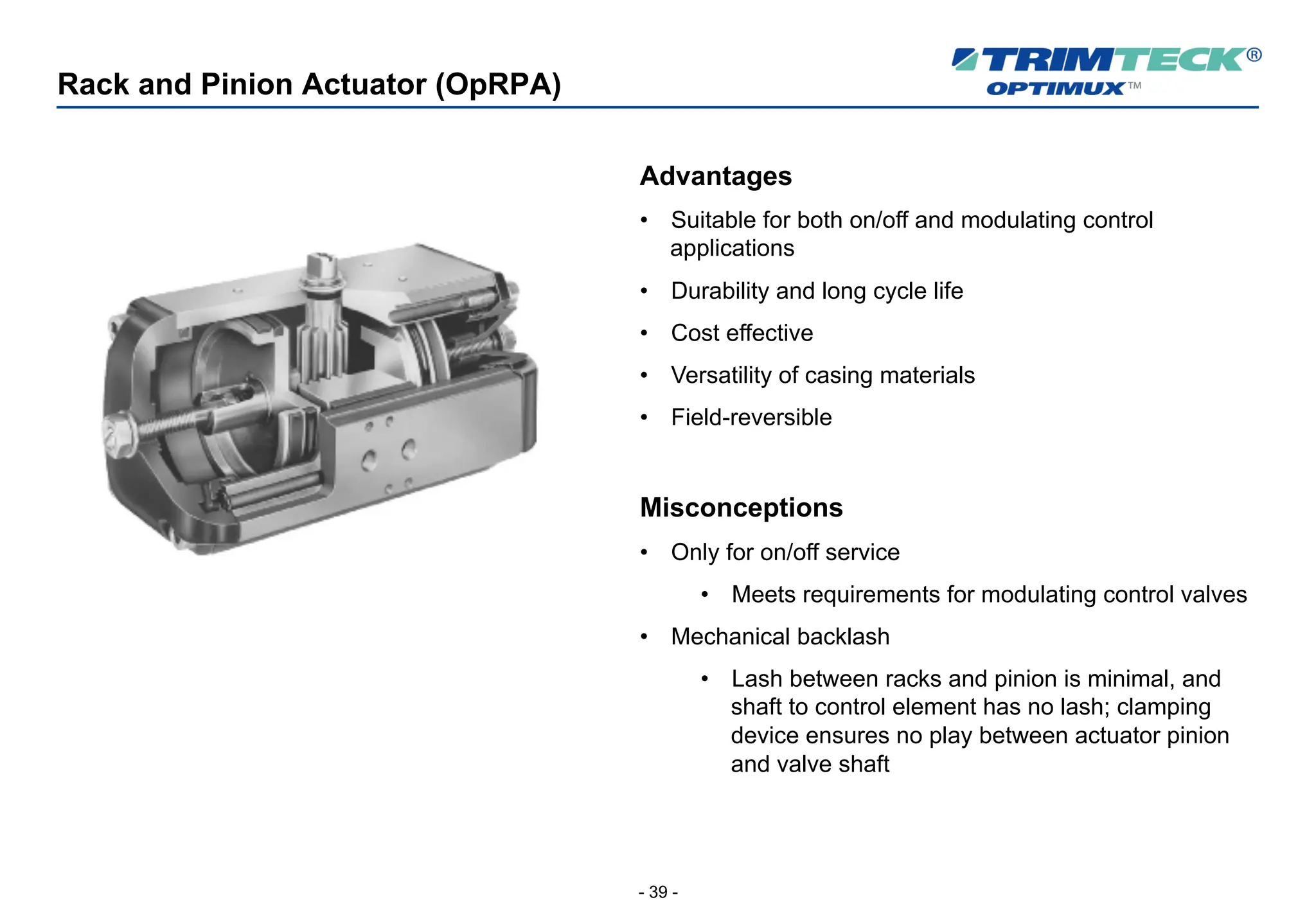 Rack and Pinion Actuator (OpRPA)

TRIMTECK®
OPTIMUX™

Advantages

• Suitable for both on/off and modulating control applications
• Durability and long cycle life
• Cost effective
• Versatility of casing materials
• Field-reversible

Misconceptions

• Only for on/off service
  • Meets requirements for modulating control valves
• Mechanical backlash
  • Lash between racks and pinion is minimal, and shaft to control element has no lash; clamping device ensures no play between actuator pinion and valve shaft

- 39 -