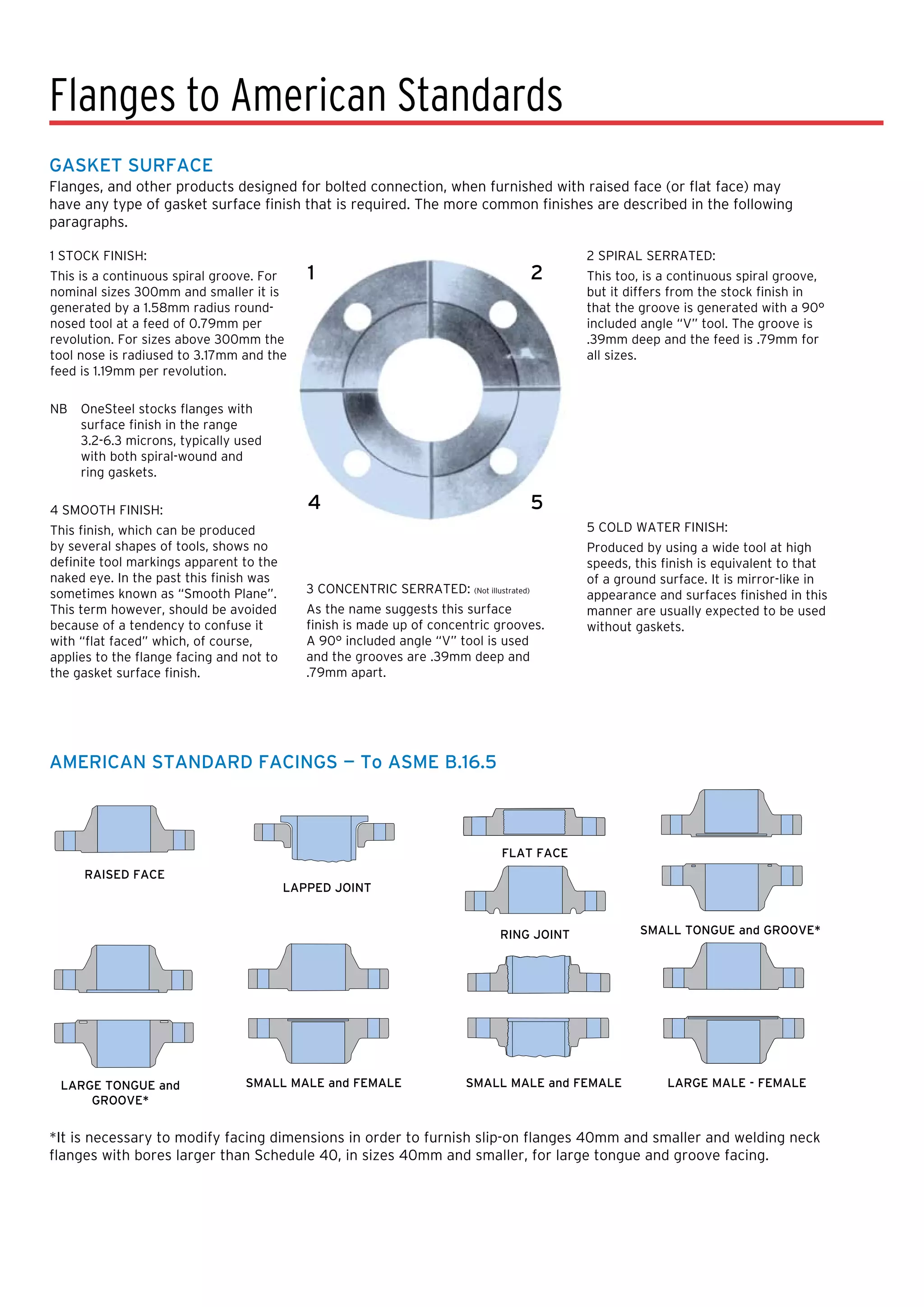 Flanges to American Standards

GASKET SURFACE

Flanges, and other products designed for bolted connection, when furnished with raised face (or flat face) may have any type of gasket surface finish that is required. The more common finishes are described in the following paragraphs.

1 STOCK FINISH:

This is a continuous spiral groove. For nominal sizes 300mm and smaller it is generated by a 1.58mm radius round-nosed tool at a feed of 0.79mm per revolution. For sizes above 300mm the tool nose is radiused to 3.17mm and the feed is 1.19mm per revolution.

NB OneSteel stocks flanges with surface finish in the range 3.2-6.3 microns, typically used with both spiral-wound and ring gaskets.

4 SMOOTH FINISH:

This finish, which can be produced by several shapes of tools, shows no definite tool markings apparent to the naked eye. In the past this finish was sometimes known as "Smooth Plane". This term however, should be avoided because of a tendency to confuse it with "flat faced" which, of course, applies to the flange facing and not to the gasket surface finish.

1

2

4

5

3 CONCENTRIC SERRATED: (Not illustrated)

As the name suggests this surface finish is made up of concentric grooves. A 90° included angle "V" tool is used and the grooves are .39mm deep and .79mm apart.

2 SPIRAL SERRATED:

This too, is a continuous spiral groove, but it differs from the stock finish in that the groove is generated with a 90° included angle "V" tool. The groove is .39mm deep and the feed is .79mm for all sizes.

5 COLD WATER FINISH:

Produced by using a wide tool at high speeds, this finish is equivalent to that of a ground surface. It is mirror-like in appearance and surfaces finished in this manner are usually expected to be used without gaskets.

AMERICAN STANDARD FACINGS – To ASME B.16.5

RAISED FACE

LAPPED JOINT

FLAT FACE

RING JOINT

SMALL TONGUE and GROOVE*

LARGE TONGUE and GROOVE*

SMALL MALE and FEMALE

SMALL MALE and FEMALE

LARGE MALE - FEMALE

*It is necessary to modify facing dimensions in order to furnish slip-on flanges 40mm and smaller and welding neck flanges with bores larger than Schedule 40, in sizes 40mm and smaller, for large tongue and groove facing.