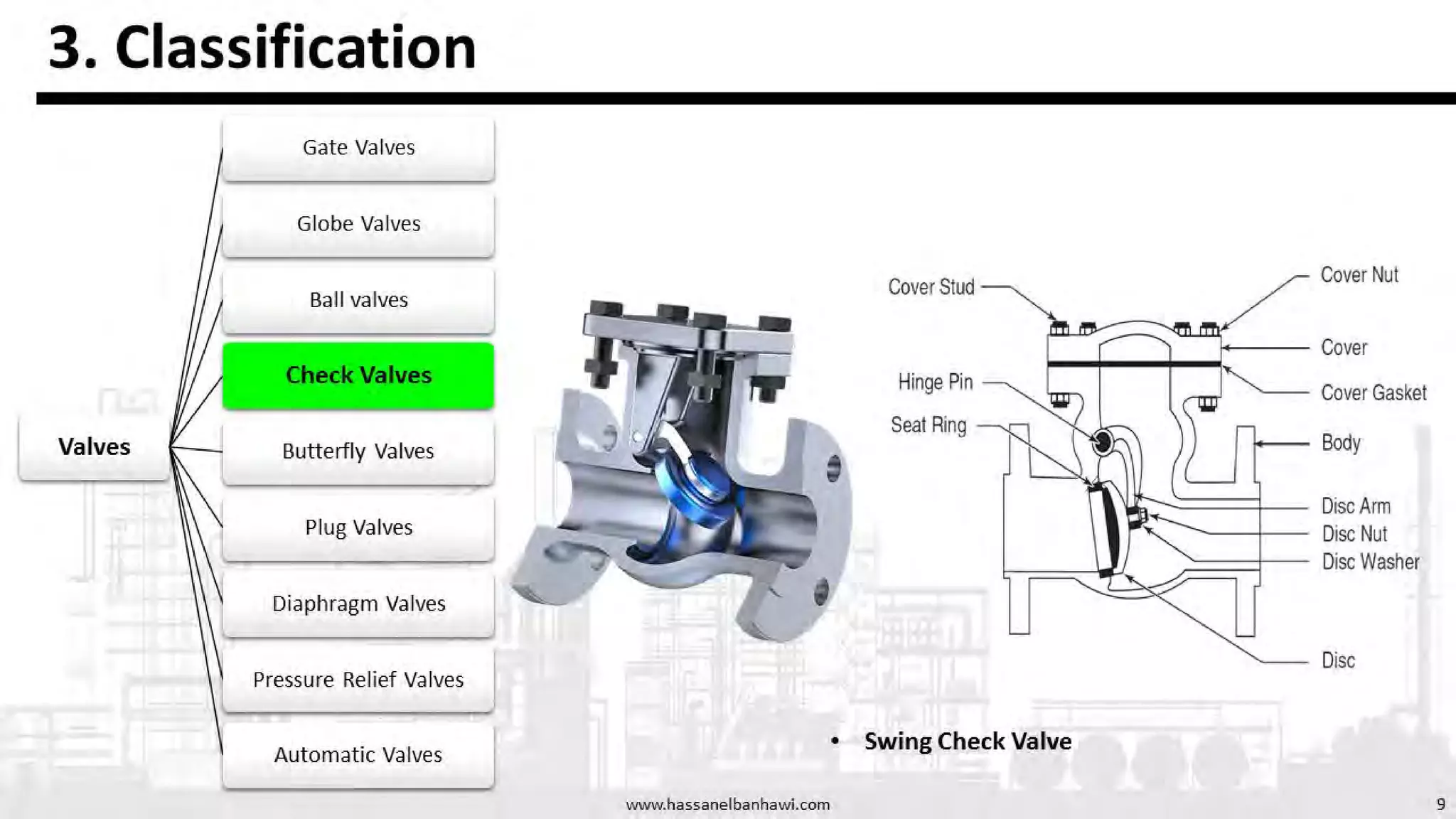 3. Classification

Valves

Gate Valves

Globe Valves

Ball valves

Check Valves

Butterfly Valves

Plug Valves

Diaphragm Valves

Pressure Relief Valves

Automatic Valves

Cover Stud

Hinge Pin

Seat Ring

Cover Nut

Cover

Cover Gasket

Body

Disc Arm

Disc Nut

Disc Washer

Disc

• Swing Check Valve

www.hassanelbanhawi.com

9