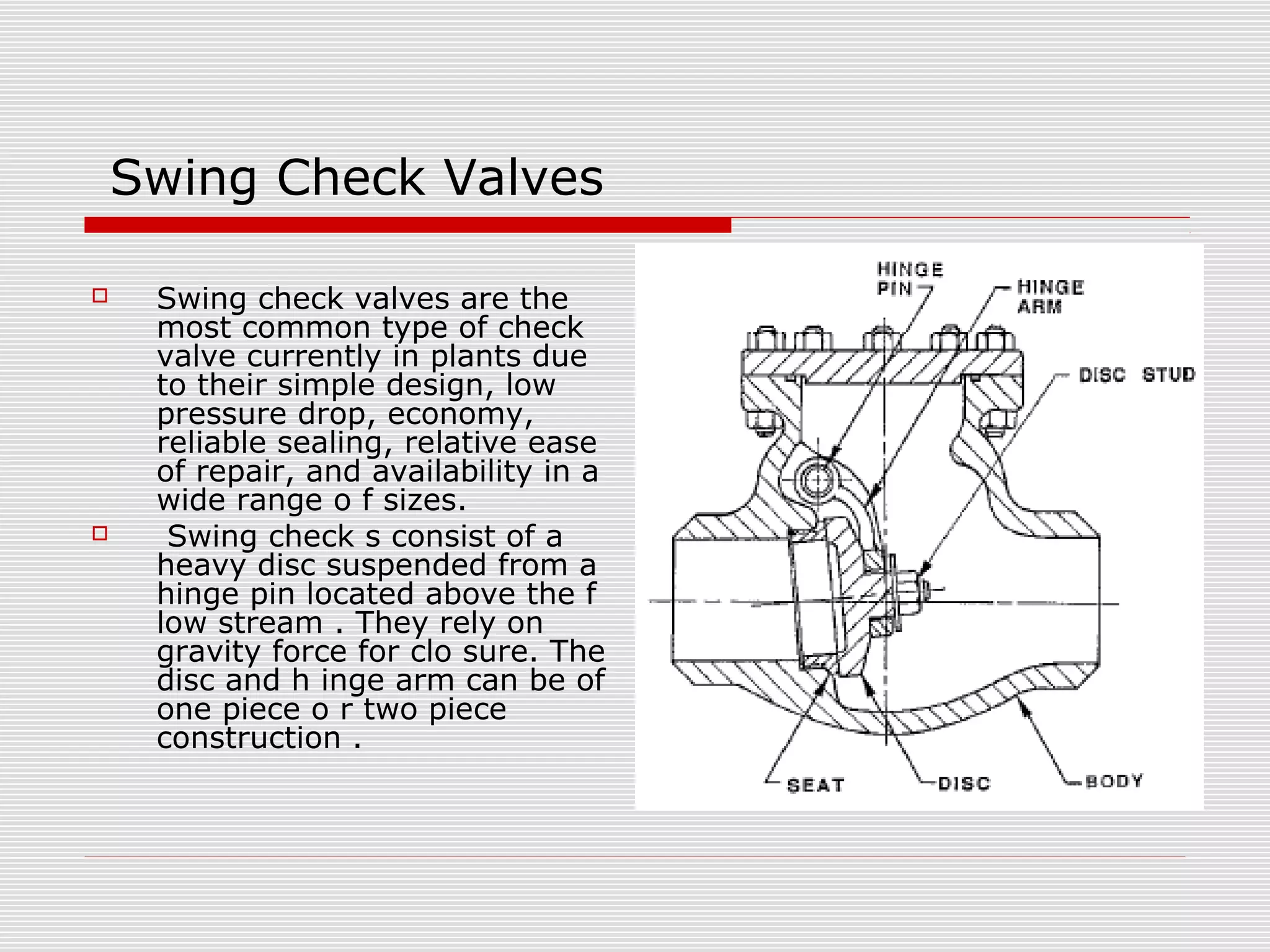 Swing Check Valves

Swing check valves are the most common type of check valve currently in plants due to their simple design, low pressure drop, economy, reliable sealing, relative ease of repair, and availability in a wide range o f sizes.

Swing check s consist of a heavy disc suspended from a hinge pin located above the f low stream . They rely on gravity force for clo sure. The disc and h inge arm can be of one piece o r two piece construction .

HINGE PIN
HINGE ARM
DISC STUD
SEAT
DISC
BODY