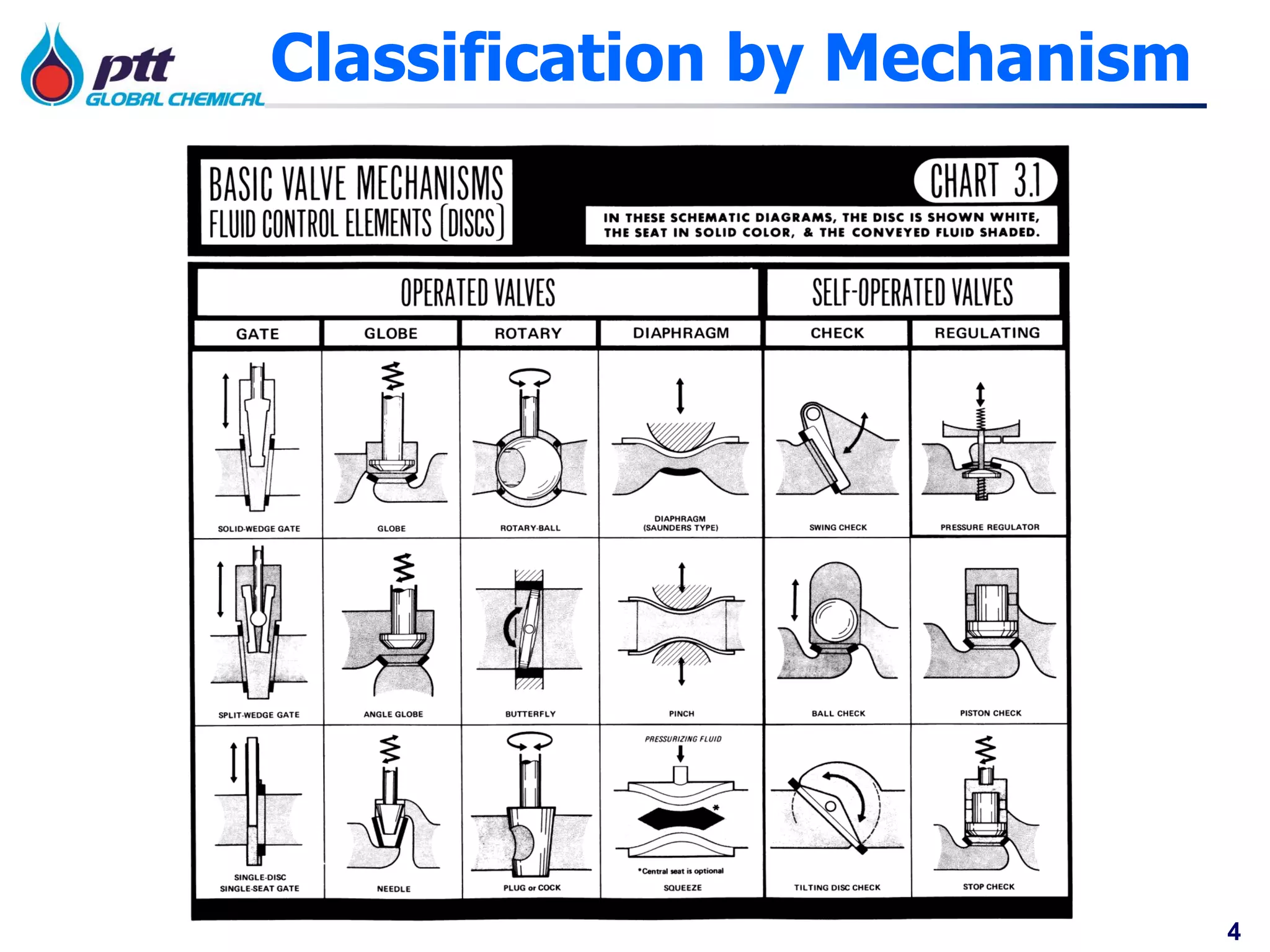 ptt GLOBAL CHEMICAL

Classification by Mechanism

BASIC VALVE MECHANISMS
FLUID CONTROL ELEMENTS (DISCS)

CHART 3.1

IN THESE SCHEMATIC DIAGRAMS, THE DISC IS SHOWN WHITE, THE SEAT IN SOLID COLOR, & THE CONVEYED FLUID SHADED.

| OPERATED VALVES | | | | SELF-OPERATED VALVES | |
|---|---|---|---|---|---|
| GATE | GLOBE | ROTARY | DIAPHRAGM | CHECK | REGULATING |
| SOLID-WEDGE GATE | GLOBE | ROTARY-BALL | DIAPHRAGM (SAUNDERS TYPE) | SWING CHECK | PRESSURE REGULATOR |
| SPLIT-WEDGE GATE | ANGLE GLOBE | BUTTERFLY | PINCH | BALL CHECK | PISTON CHECK |
| SINGLE-DISC SINGLE-SEAT GATE | NEEDLE | PLUG or COCK | PRESSURIZING FLUID *Central seat is optional SQUEEZE | TILTING DISC CHECK | STOP CHECK |

4