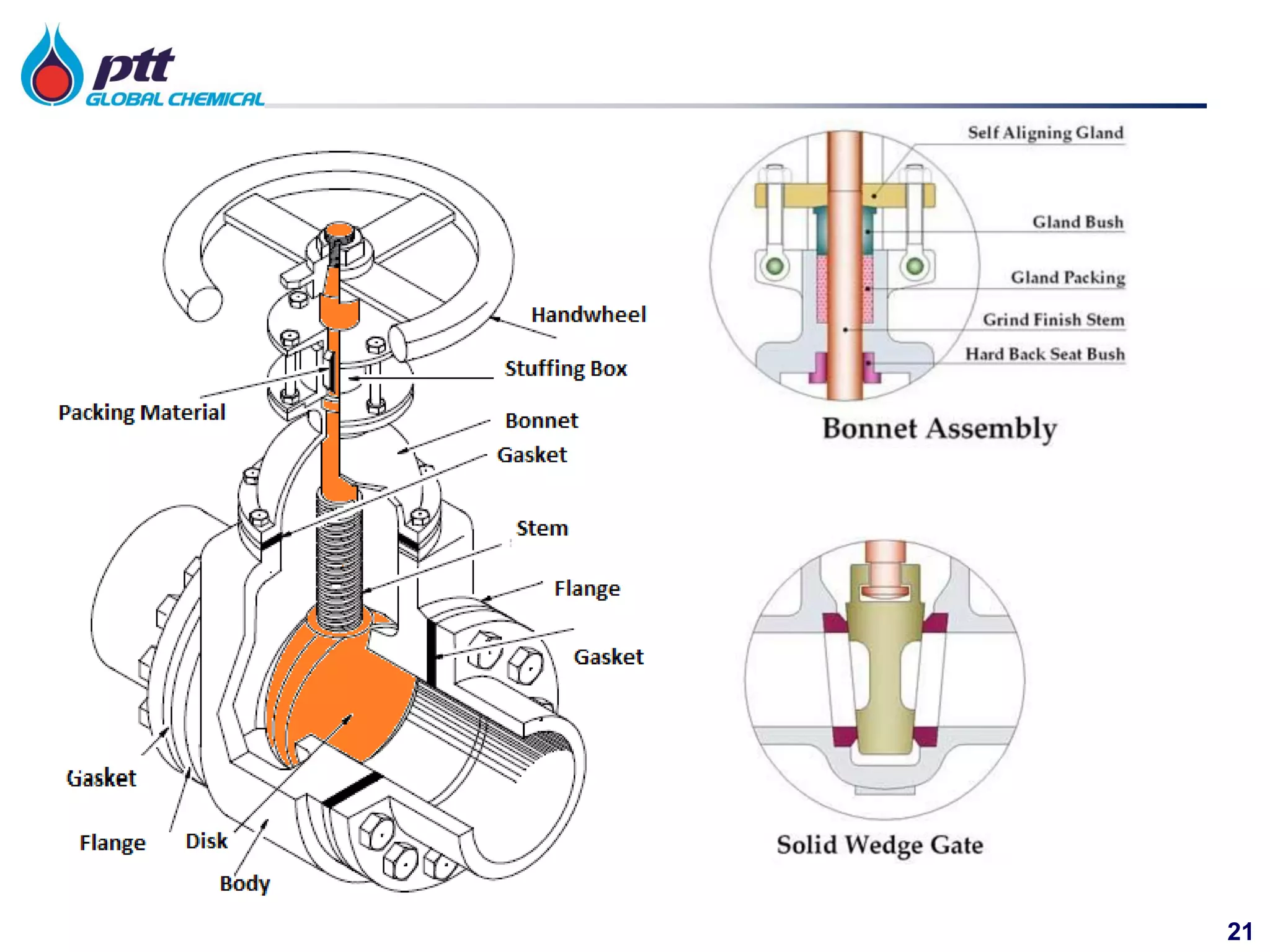 ptt
GLOBAL CHEMICAL

Handwheel
Stuffing Box
Packing Material
Bonnet
Gasket
Stem
Flange
Gasket
Gasket
Flange
Disk
Body

Self Aligning Gland
Gland Bush
Gland Packing
Grind Finish Stem
Hard Back Seat Bush
Bonnet Assembly

Solid Wedge Gate

21