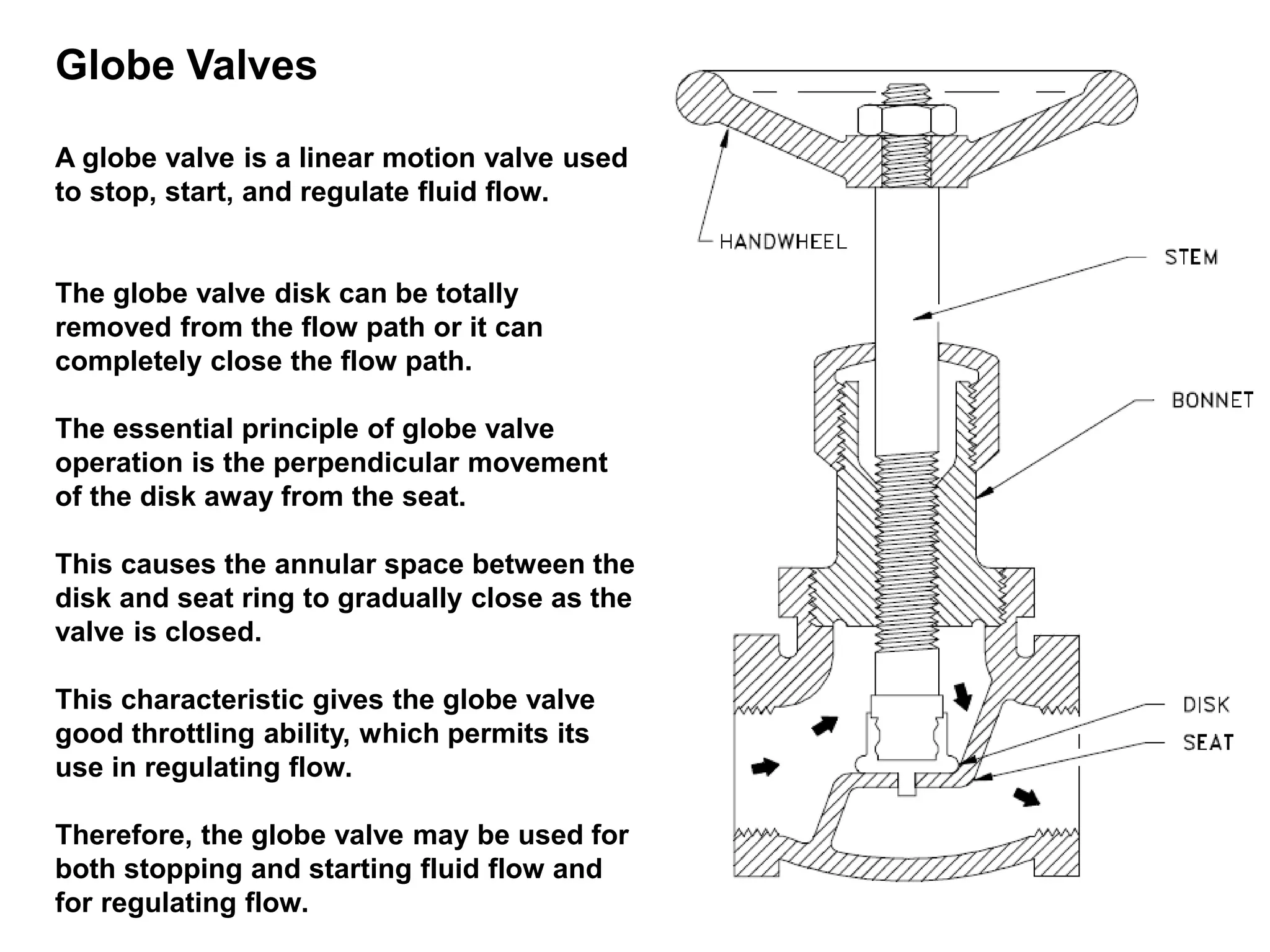 Globe Valves

A globe valve is a linear motion valve used to stop, start, and regulate fluid flow.

The globe valve disk can be totally removed from the flow path or it can completely close the flow path.

The essential principle of globe valve operation is the perpendicular movement of the disk away from the seat.

This causes the annular space between the disk and seat ring to gradually close as the valve is closed.

This characteristic gives the globe valve good throttling ability, which permits its use in regulating flow.

Therefore, the globe valve may be used for both stopping and starting fluid flow and for regulating flow.

HANDWHEEL

STEM

BONNET

DISK

SEAT