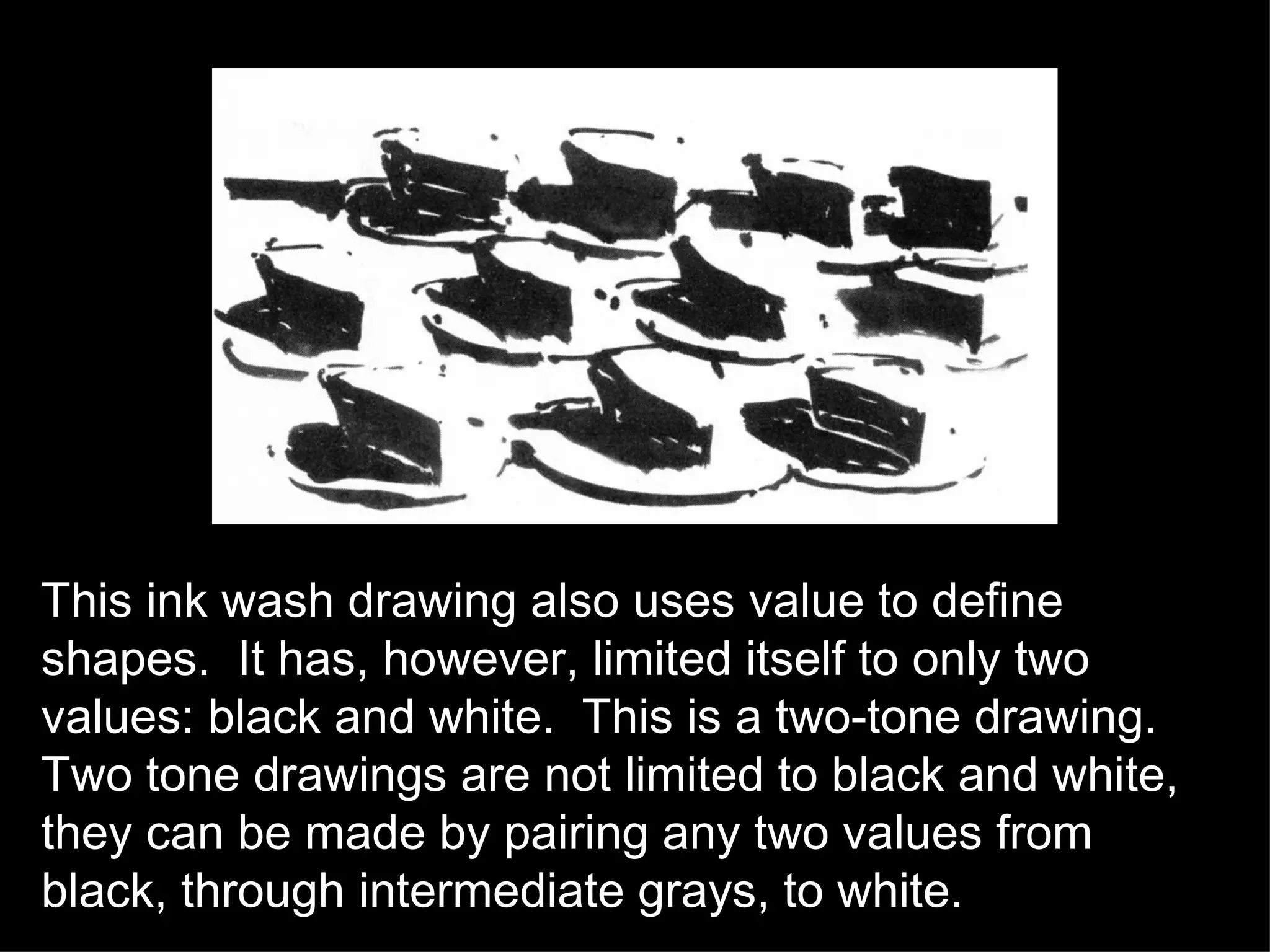 This ink wash drawing also uses value to define shapes. It has, however, limited itself to only two values: black and white. This is a two-tone drawing. Two tone drawings are not limited to black and white, they can be made by pairing any two values from black, through intermediate grays, to white.