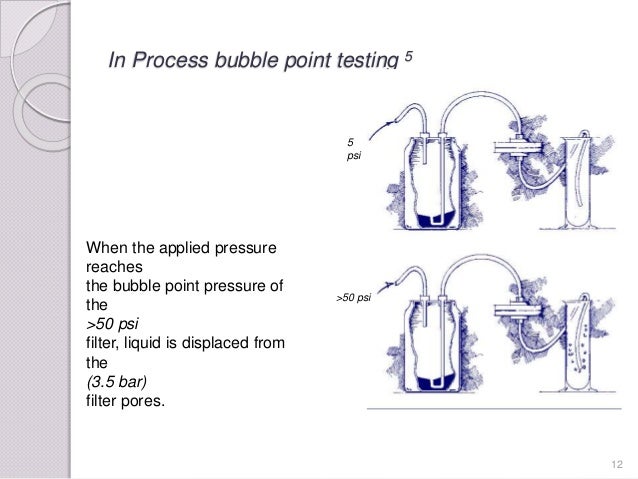 In Process bubble point testing $^5$

5 psi

When the applied pressure reaches the bubble point pressure of the
>50 psi
filter, liquid is displaced from the
(3.5 bar)
filter pores.

>50 psi

12