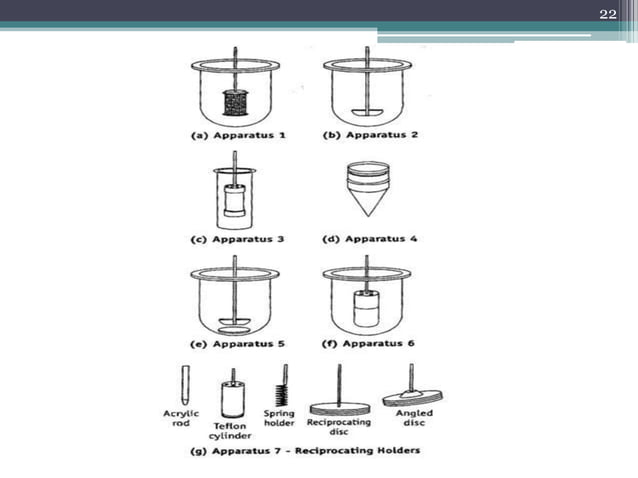 22

(a) Apparatus 1
(b) Apparatus 2
(c) Apparatus 3
(d) Apparatus 4
(e) Apparatus 5
(f) Apparatus 6

Acrylic rod
Teflon cylinder
Spring holder
Reciprocating disc
Angled disc

(g) Apparatus 7 - Reciprocating Holders