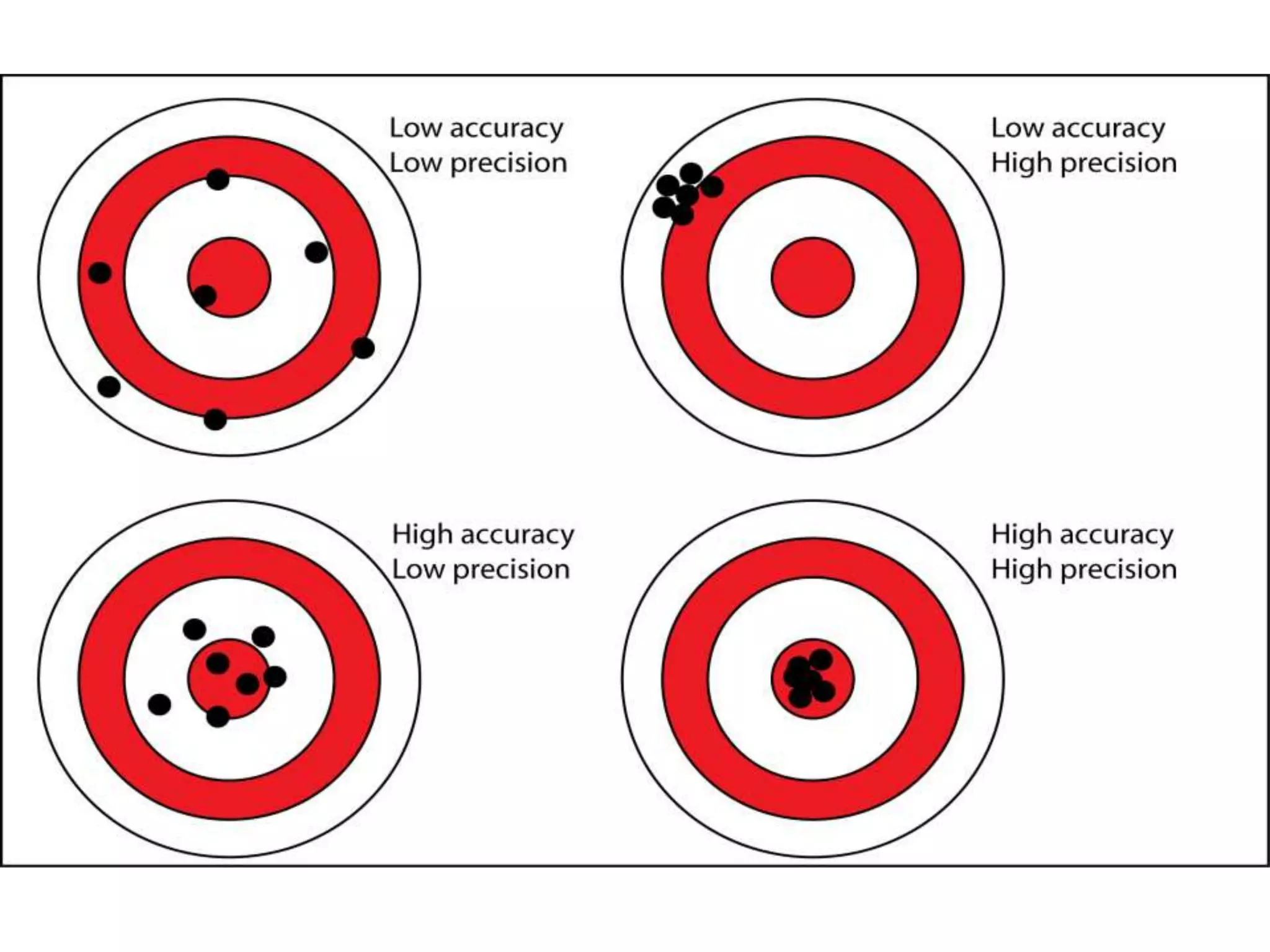 Low accuracy
Low precision

Low accuracy
High precision

High accuracy
Low precision

High accuracy
High precision