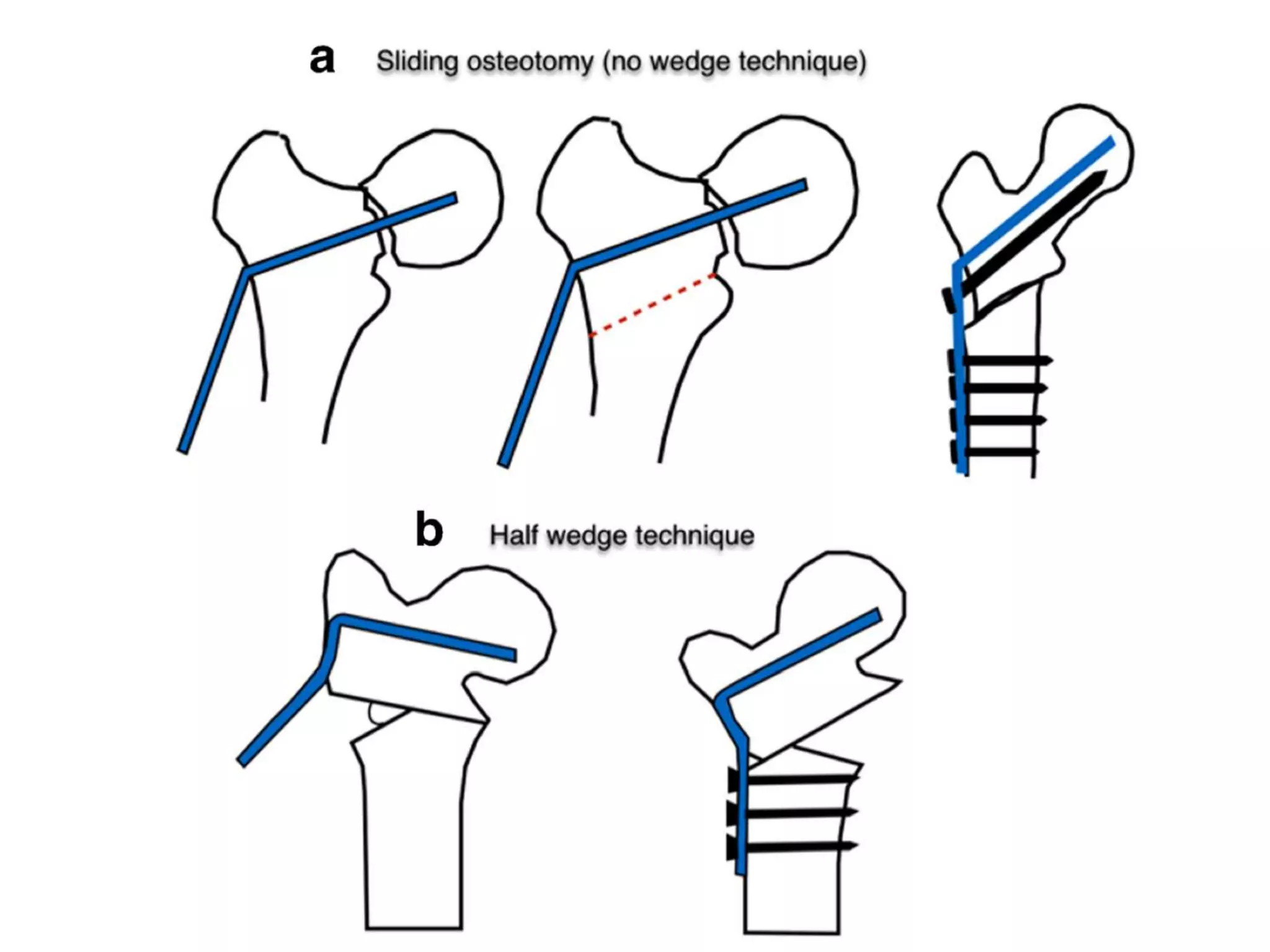 a Sliding osteotomy (no wedge technique)

b Half wedge technique