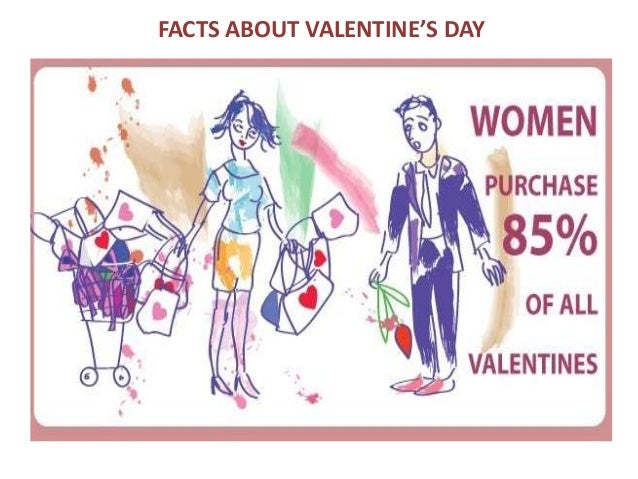 FACTS ABOUT VALENTINE'S DAY

WOMEN

PURCHASE

85%

OF ALL

VALENTINES