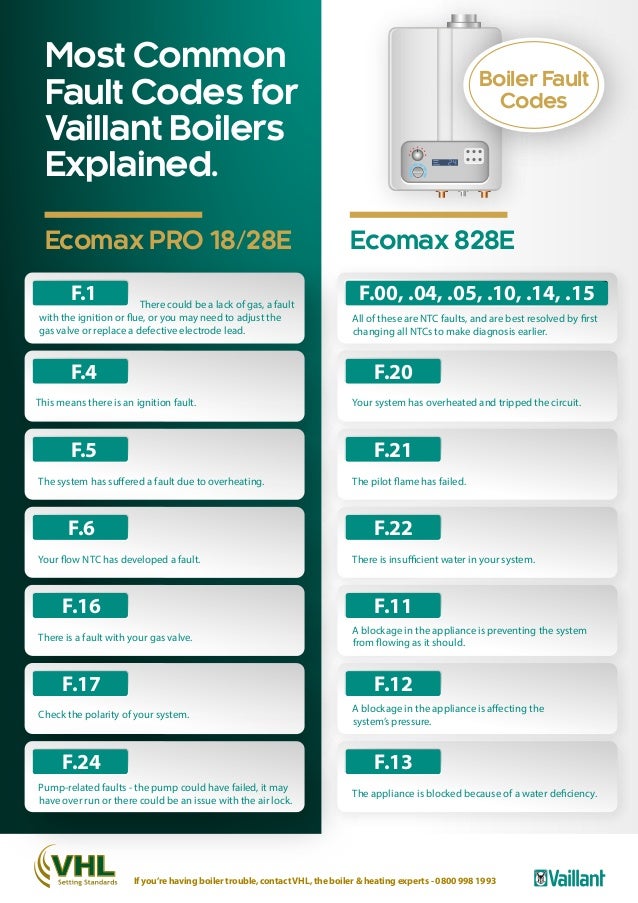 Most Common Fault Codes for Vaillant Boilers Explained.

Boiler Fault Codes

Ecomax PRO 18/28E

F.1
There could be a lack of gas, a fault with the ignition or flue, or you may need to adjust the gas valve or replace a defective electrode lead.

F.4
This means there is an ignition fault.

F.5
The system has suffered a fault due to overheating.

F.6
Your flow NTC has developed a fault.

F.16
There is a fault with your gas valve.

F.17
Check the polarity of your system.

F.24
Pump-related faults - the pump could have failed, it may have over run or there could be an issue with the air lock.

Ecomax 828E

F.00, .04, .05, .10, .14, .15
All of these are NTC faults, and are best resolved by first changing all NTCs to make diagnosis earlier.

F.20
Your system has overheated and tripped the circuit.

F.21
The pilot flame has failed.

F.22
There is insufficient water in your system.

F.11
A blockage in the appliance is preventing the system from flowing as it should.

F.12
A blockage in the appliance is affecting the system's pressure.

F.13
The appliance is blocked because of a water deficiency.

VHL Setting Standards

If you're having boiler trouble, contact VHL, the boiler & heating experts - 0800 998 1993

Vaillant