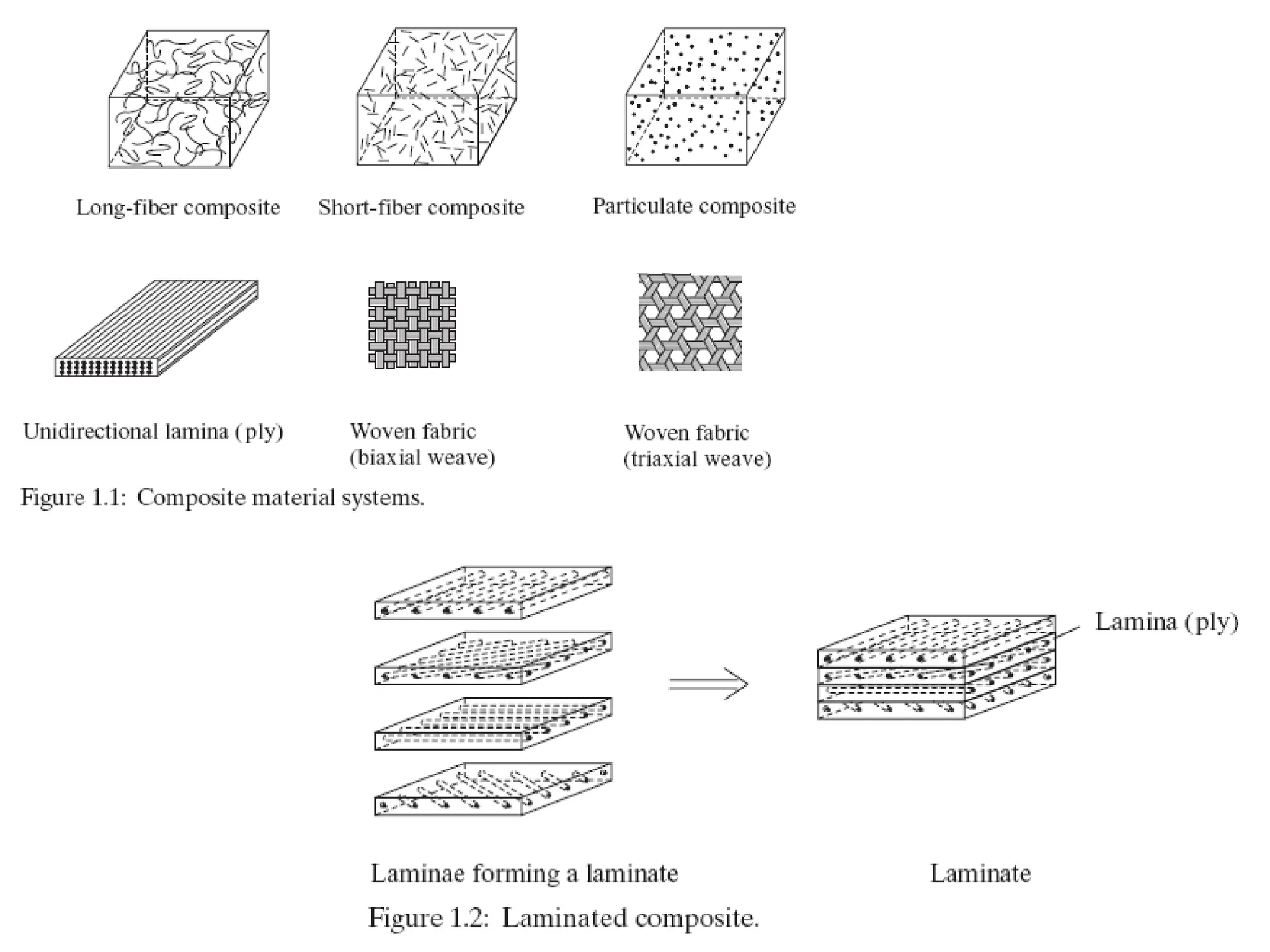 Long-fiber composite

Short-fiber composite

Particulate composite

Unidirectional lamina (ply)

Woven fabric
(biaxial weave)

Woven fabric
(triaxial weave)

Figure 1.1: Composite material systems.

Lamina (ply)

Laminae forming a laminate

Laminate

Figure 1.2: Laminated composite.