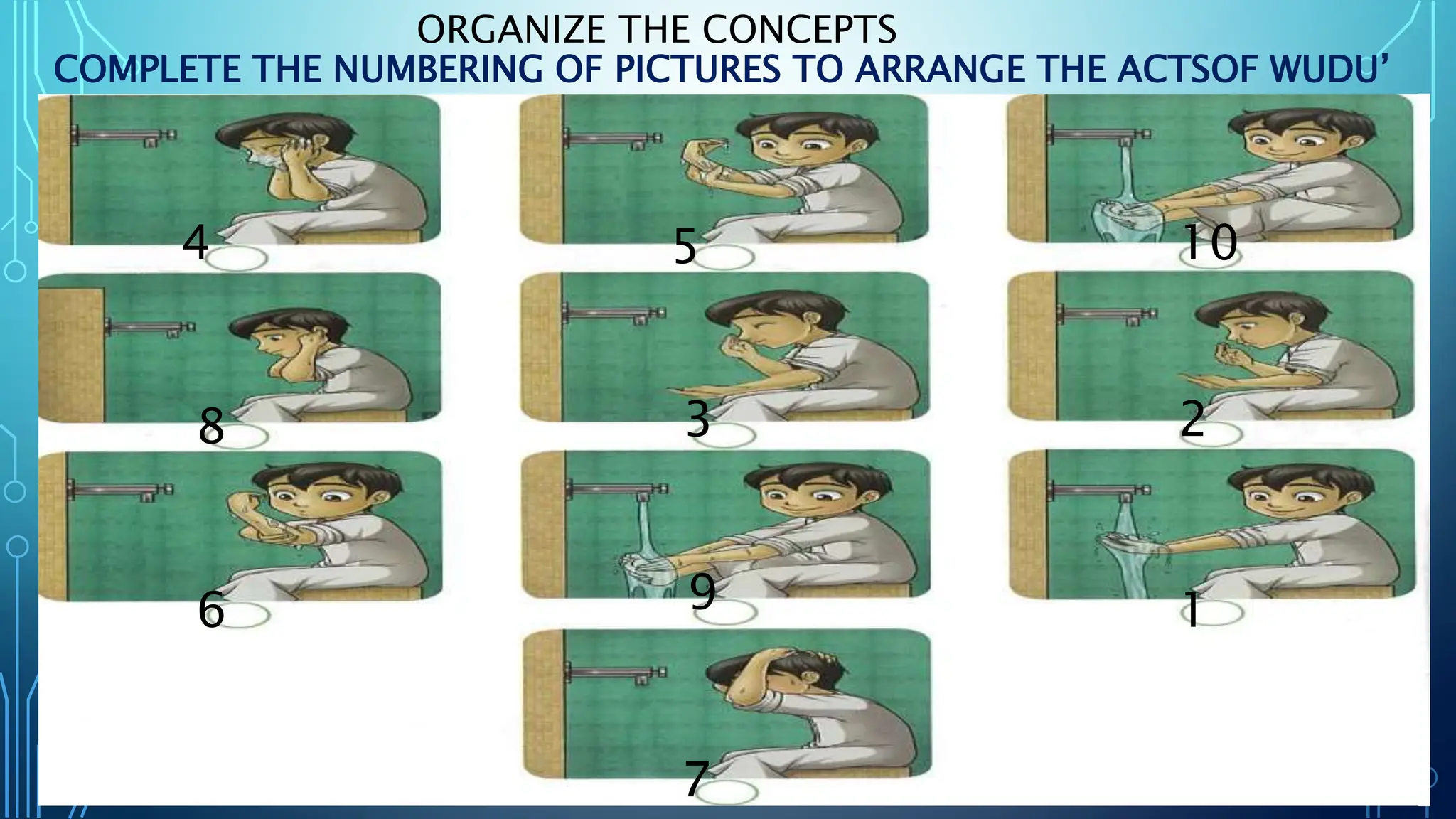 ORGANIZE THE CONCEPTS
COMPLETE THE NUMBERING OF PICTURES TO ARRANGE THE ACTSOF WUDU’

4

5

10

8

3

2

6

9

1

7