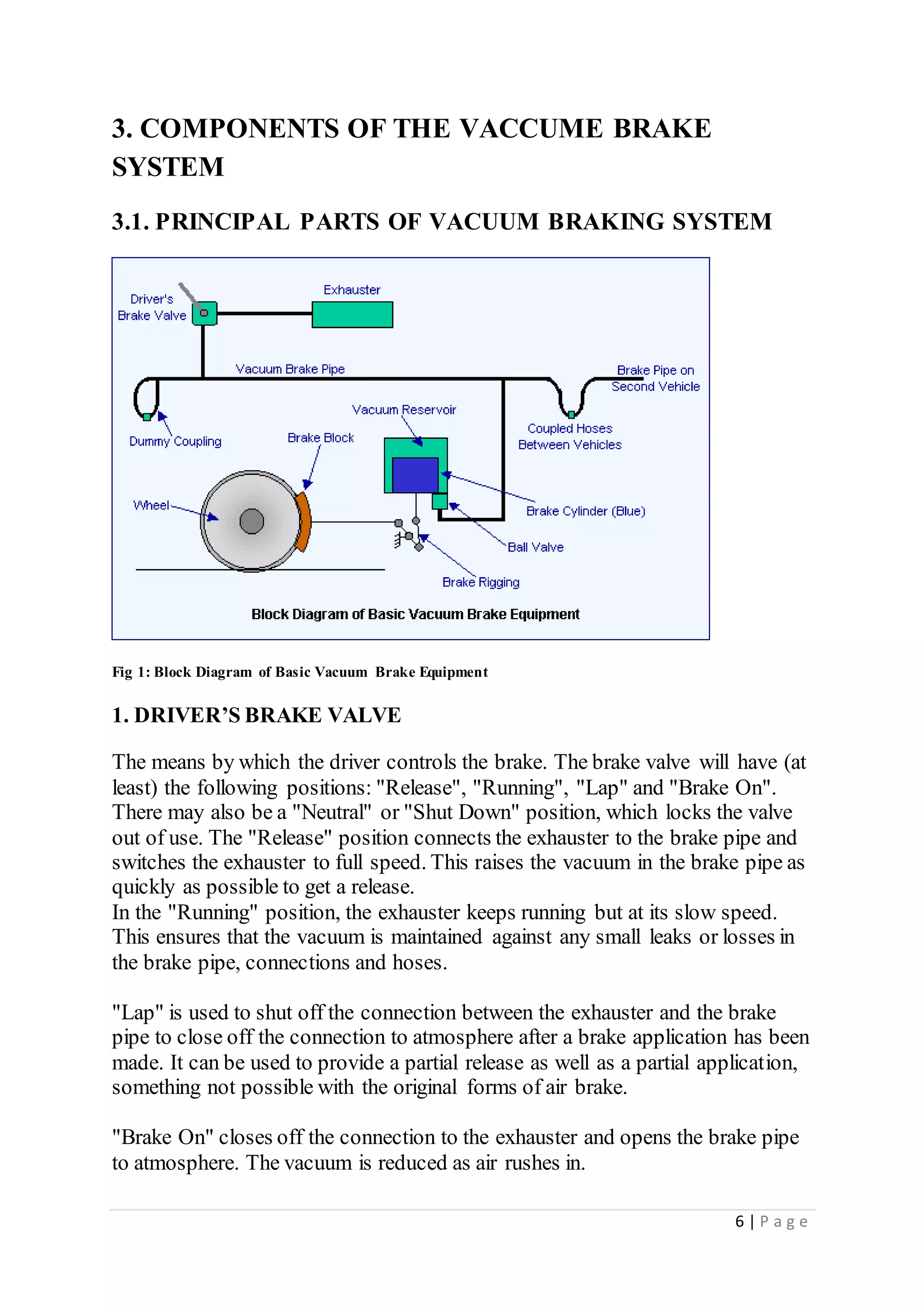 3. COMPONENTS OF THE VACCUME BRAKE SYSTEM

3.1. PRINCIPAL PARTS OF VACUUM BRAKING SYSTEM

Driver's Brake Valve

Exhauster

Vacuum Brake Pipe

Brake Pipe on Second Vehicle

Vacuum Reservoir

Dummy Coupling

Brake Block

Coupled Hoses Between Vehicles

Wheel

Brake Cylinder (Blue)

Ball Valve

Brake Rigging

Block Diagram of Basic Vacuum Brake Equipment

Fig 1: Block Diagram of Basic Vacuum Brake Equipment

1. DRIVER'S BRAKE VALVE

The means by which the driver controls the brake. The brake valve will have (at least) the following positions: "Release", "Running", "Lap" and "Brake On". There may also be a "Neutral" or "Shut Down" position, which locks the valve out of use. The "Release" position connects the exhauster to the brake pipe and switches the exhauster to full speed. This raises the vacuum in the brake pipe as quickly as possible to get a release.
In the "Running" position, the exhauster keeps running but at its slow speed. This ensures that the vacuum is maintained against any small leaks or losses in the brake pipe, connections and hoses.

"Lap" is used to shut off the connection between the exhauster and the brake pipe to close off the connection to atmosphere after a brake application has been made. It can be used to provide a partial release as well as a partial application, something not possible with the original forms of air brake.

"Brake On" closes off the connection to the exhauster and opens the brake pipe to atmosphere. The vacuum is reduced as air rushes in.

6 | Page