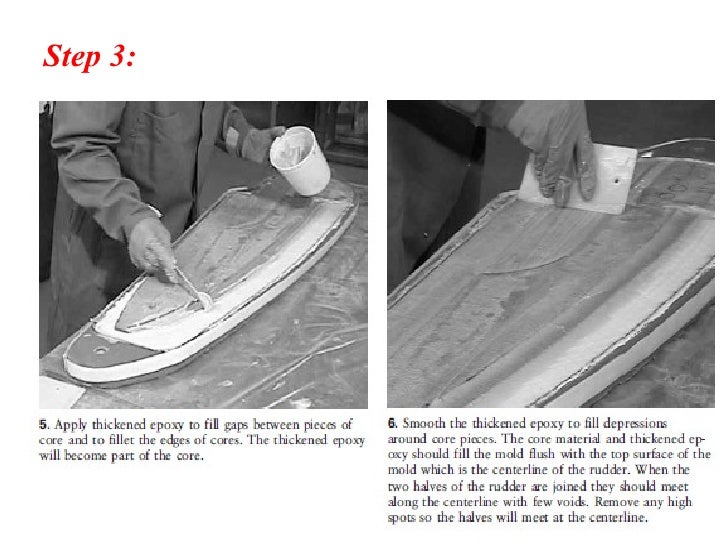 Step 3:

5. Apply thickened epoxy to fill gaps between pieces of core and to fillet the edges of cores. The thickened epoxy will become part of the core.

6. Smooth the thickened epoxy to fill depressions around core pieces. The core material and thickened epoxy should fill the mold flush with the top surface of the mold which is the centerline of the rudder. When the two halves of the rudder are joined they should meet along the centerline with few voids. Remove any high spots so the halves will meet at the centerline.