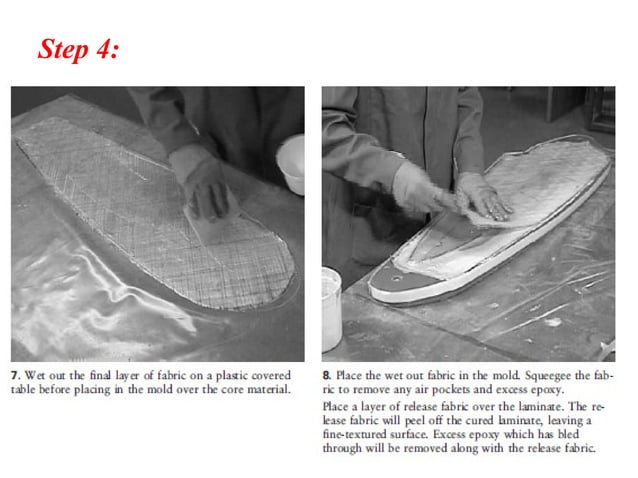 Step 4:

7. Wet out the final layer of fabric on a plastic covered table before placing in the mold over the core material.

8. Place the wet out fabric in the mold. Squeegee the fabric to remove any air pockets and excess epoxy.

Place a layer of release fabric over the laminate. The release fabric will peel off the cured laminate, leaving a fine-textured surface. Excess epoxy which has bled through will be removed along with the release fabric.