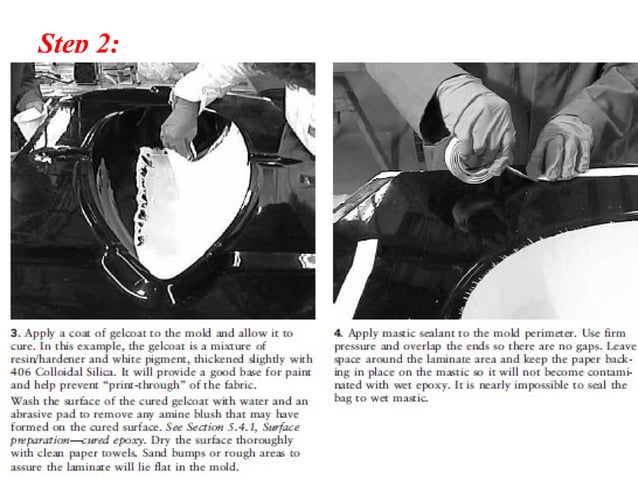 Step 2:

3. Apply a coat of gelcoat to the mold and allow it to cure. In this example, the gelcoat is a mixture of resin/hardener and white pigment, thickened slightly with 406 Colloidal Silica. It will provide a good base for paint and help prevent "print-through" of the fabric.

Wash the surface of the cured gelcoat with water and an abrasive pad to remove any amine blush that may have formed on the cured surface. See Section 5.4.1, Surface preparation—cured epoxy. Dry the surface thoroughly with clean paper towels. Sand bumps or rough areas to assure the laminate will lie flat in the mold.

4. Apply mastic sealant to the mold perimeter. Use firm pressure and overlap the ends so there are no gaps. Leave space around the laminate area and keep the paper backing in place on the mastic so it will not become contaminated with wet epoxy. It is nearly impossible to seal the bag to wet mastic.