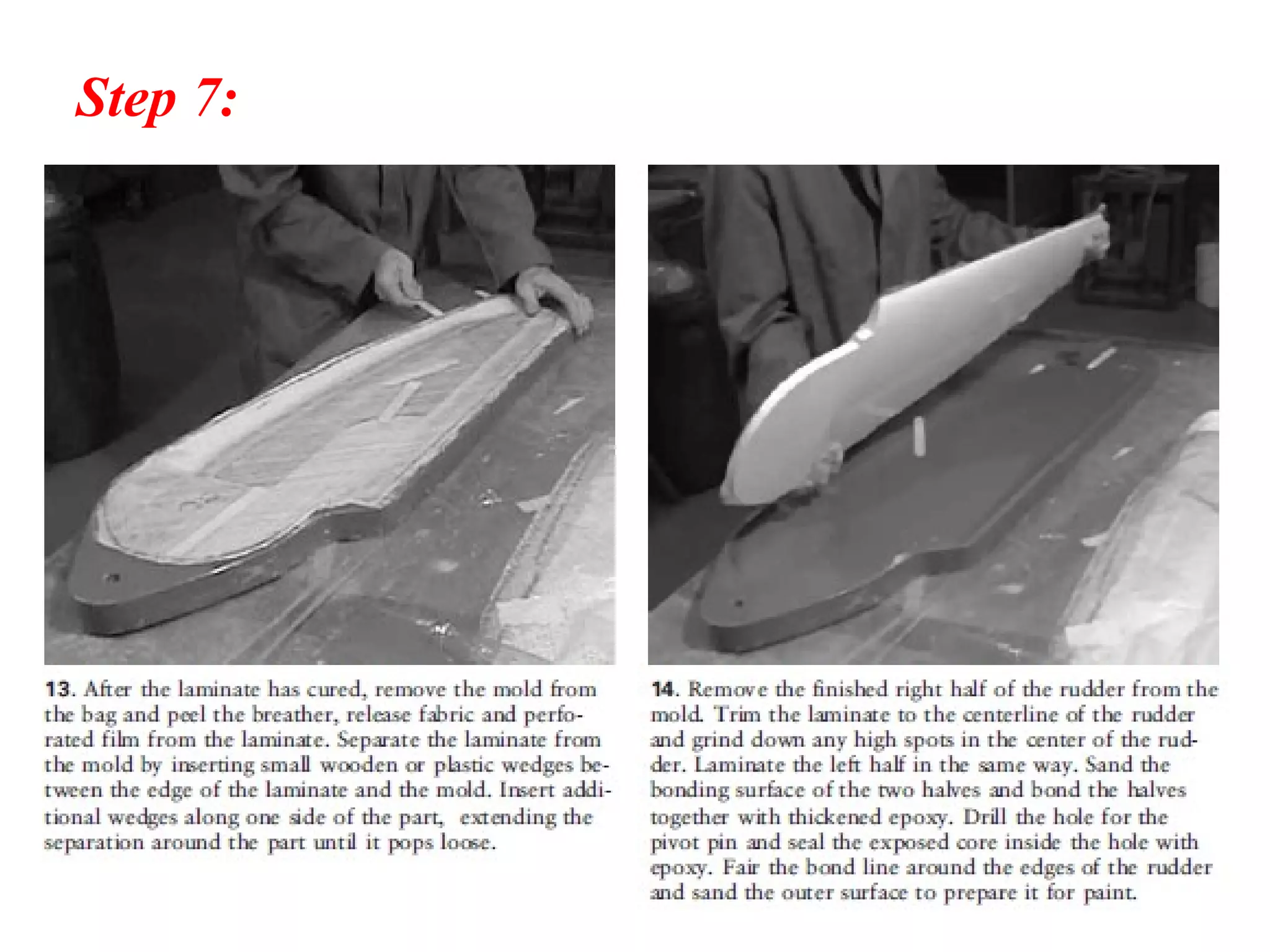 Step 7:

13. After the laminate has cured, remove the mold from the bag and peel the breather, release fabric and perforated film from the laminate. Separate the laminate from the mold by inserting small wooden or plastic wedges between the edge of the laminate and the mold. Insert additional wedges along one side of the part, extending the separation around the part until it pops loose.

14. Remove the finished right half of the rudder from the mold. Trim the laminate to the centerline of the rudder and grind down any high spots in the center of the rudder. Laminate the left half in the same way. Sand the bonding surface of the two halves and bond the halves together with thickened epoxy. Drill the hole for the pivot pin and seal the exposed core inside the hole with epoxy. Fair the bond line around the edges of the rudder and sand the outer surface to prepare it for paint.