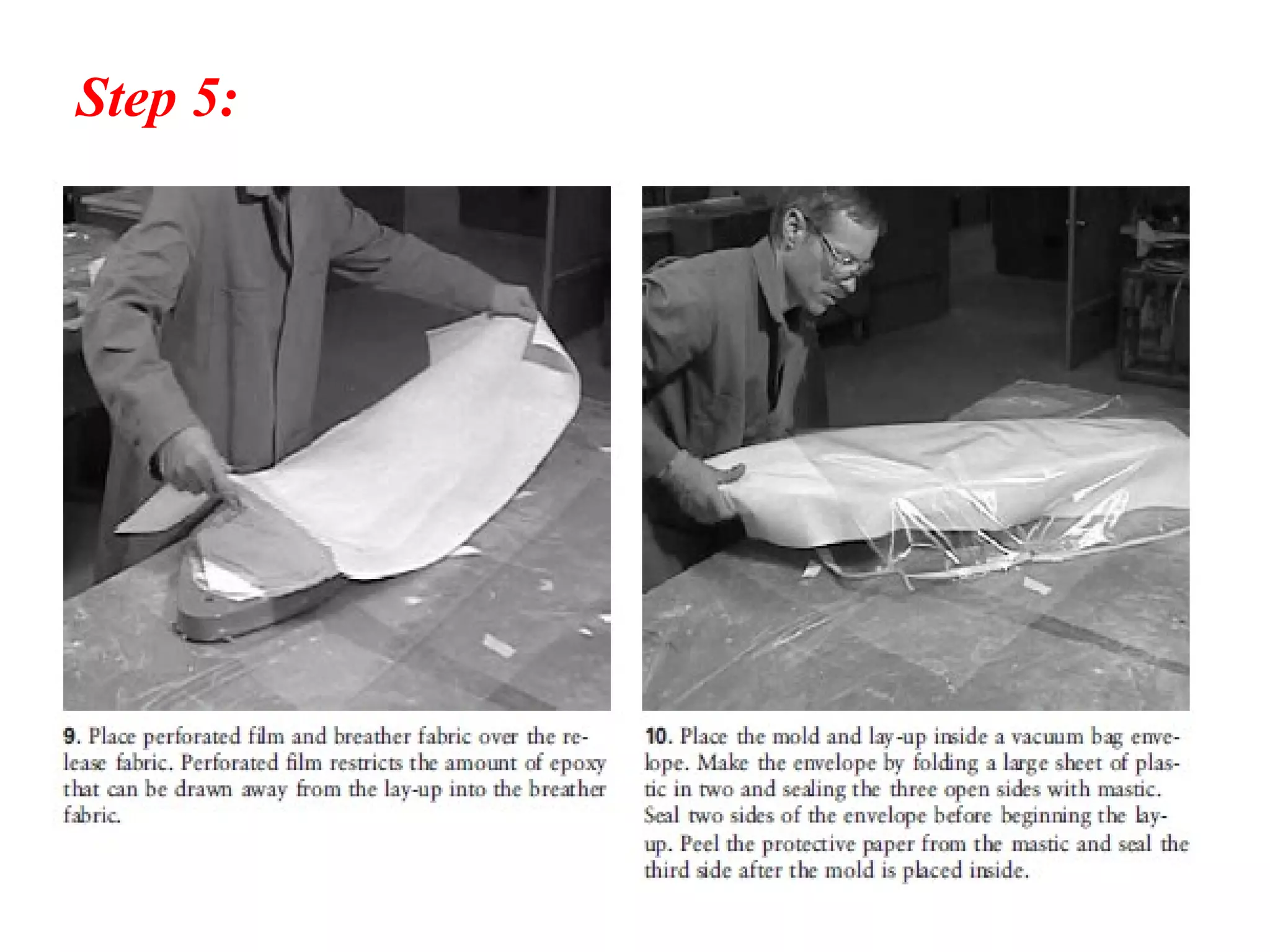 Step 5:

9. Place perforated film and breather fabric over the release fabric. Perforated film restricts the amount of epoxy that can be drawn away from the lay-up into the breather fabric.

10. Place the mold and lay-up inside a vacuum bag envelope. Make the envelope by folding a large sheet of plastic in two and sealing the three open sides with mastic. Seal two sides of the envelope before beginning the lay-up. Peel the protective paper from the mastic and seal the third side after the mold is placed inside.