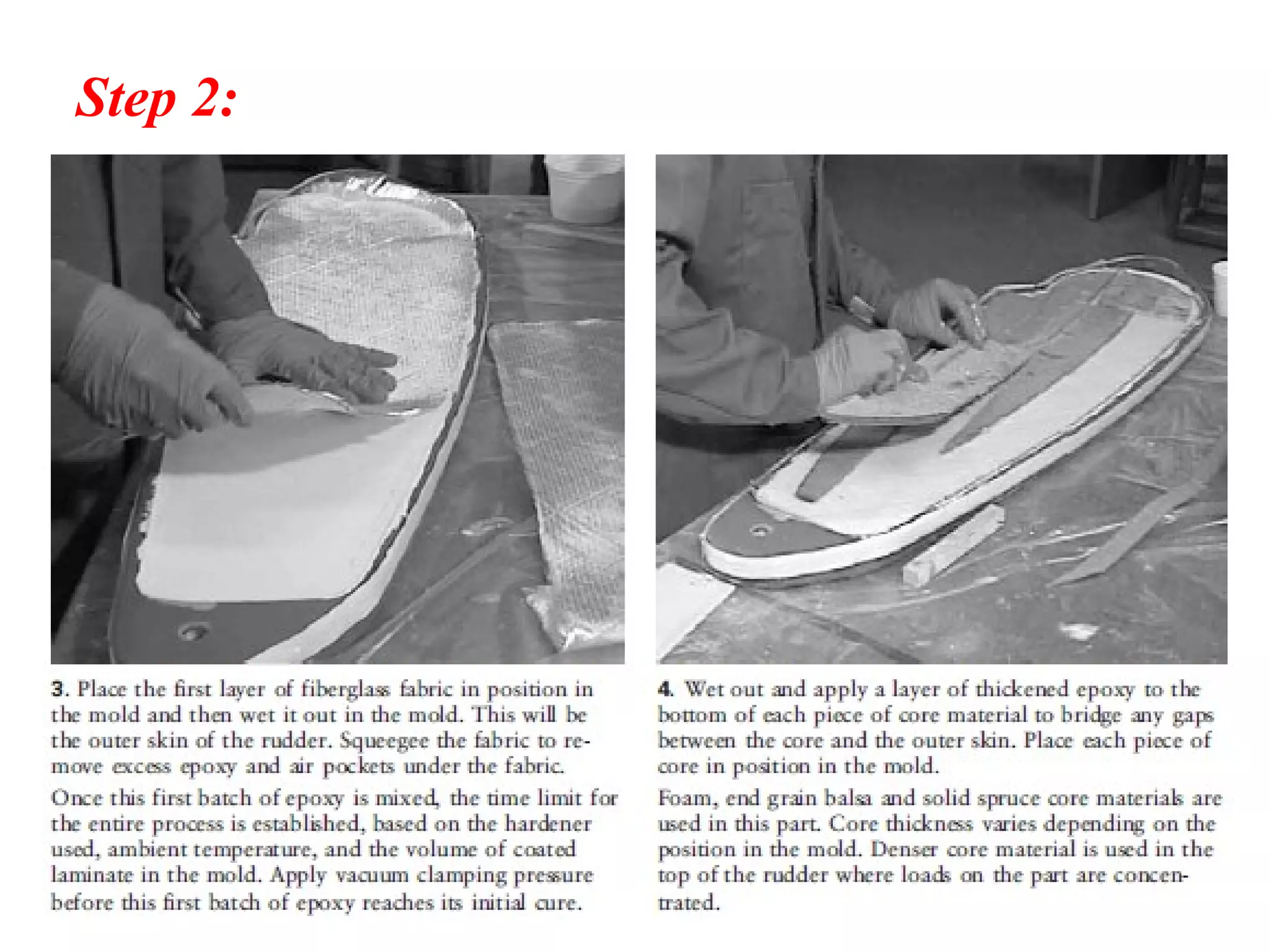 Step 2:

3. Place the first layer of fiberglass fabric in position in the mold and then wet it out in the mold. This will be the outer skin of the rudder. Squeegee the fabric to remove excess epoxy and air pockets under the fabric.

Once this first batch of epoxy is mixed, the time limit for the entire process is established, based on the hardener used, ambient temperature, and the volume of coated laminate in the mold. Apply vacuum clamping pressure before this first batch of epoxy reaches its initial cure.

4. Wet out and apply a layer of thickened epoxy to the bottom of each piece of core material to bridge any gaps between the core and the outer skin. Place each piece of core in position in the mold.

Foam, end grain balsa and solid spruce core materials are used in this part. Core thickness varies depending on the position in the mold. Denser core material is used in the top of the rudder where loads on the part are concentrated.