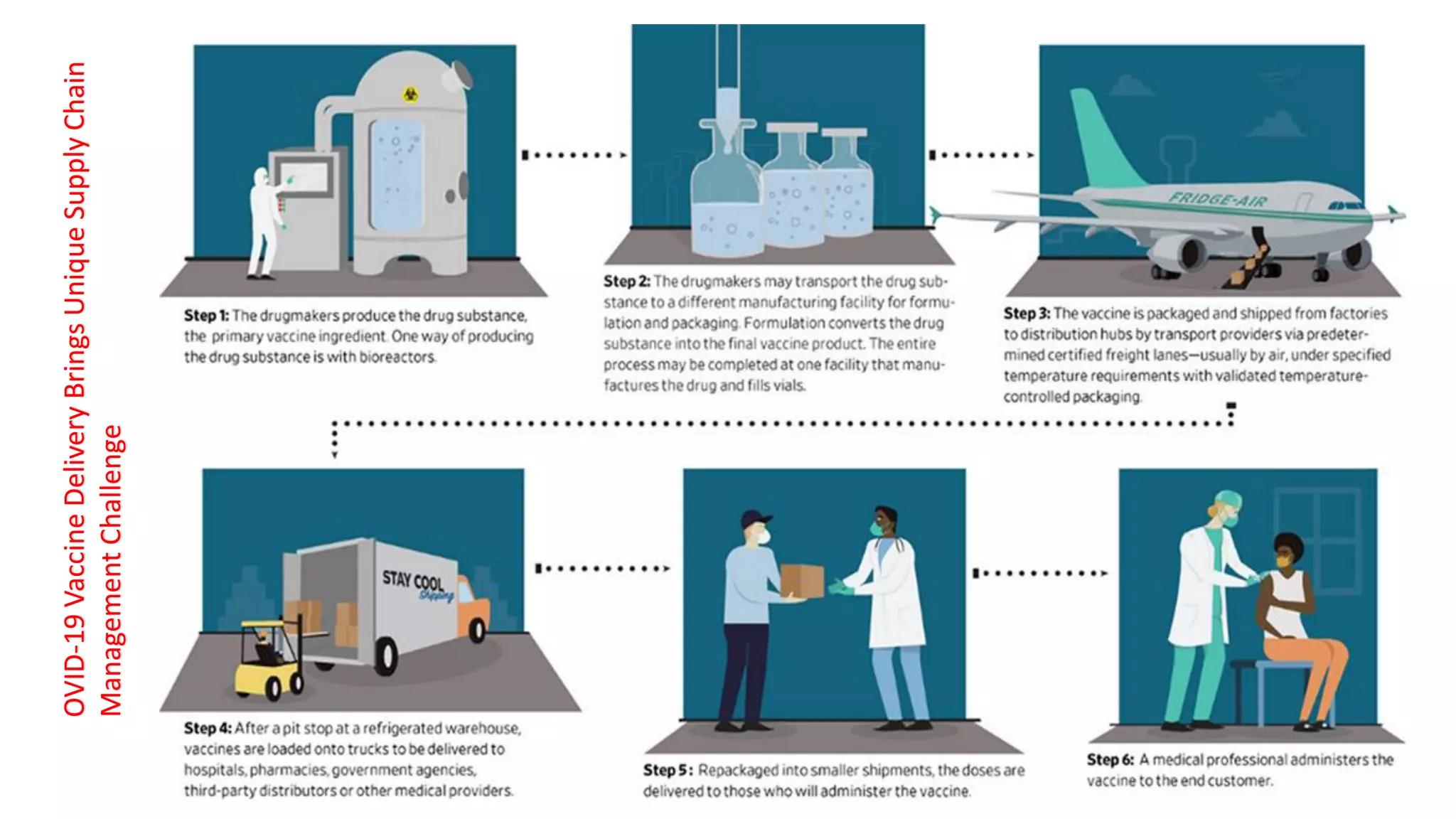 OVID-19 Vaccine Delivery Brings Unique Supply Chain Management Challenge

Step 1: The drugmakers produce the drug substance, the primary vaccine ingredient. One way of producing the drug substance is with bioreactors.

Step 2: The drugmakers may transport the drug substance to a different manufacturing facility for formulation and packaging. Formulation converts the drug substance into the final vaccine product. The entire process may be completed at one facility that manufactures the drug and fills vials.

FRIDGE-AIR

Step 3: The vaccine is packaged and shipped from factories to distribution hubs by transport providers via predetermined certified freight lanes—usually by air, under specified temperature requirements with validated temperature-controlled packaging.

STAY COOL Shipping

Step 4: After a pit stop at a refrigerated warehouse, vaccines are loaded onto trucks to be delivered to hospitals, pharmacies, government agencies, third-party distributors or other medical providers.

Step 5: Repackaged into smaller shipments, the doses are delivered to those who will administer the vaccine.

Step 6: A medical professional administers the vaccine to the end customer.