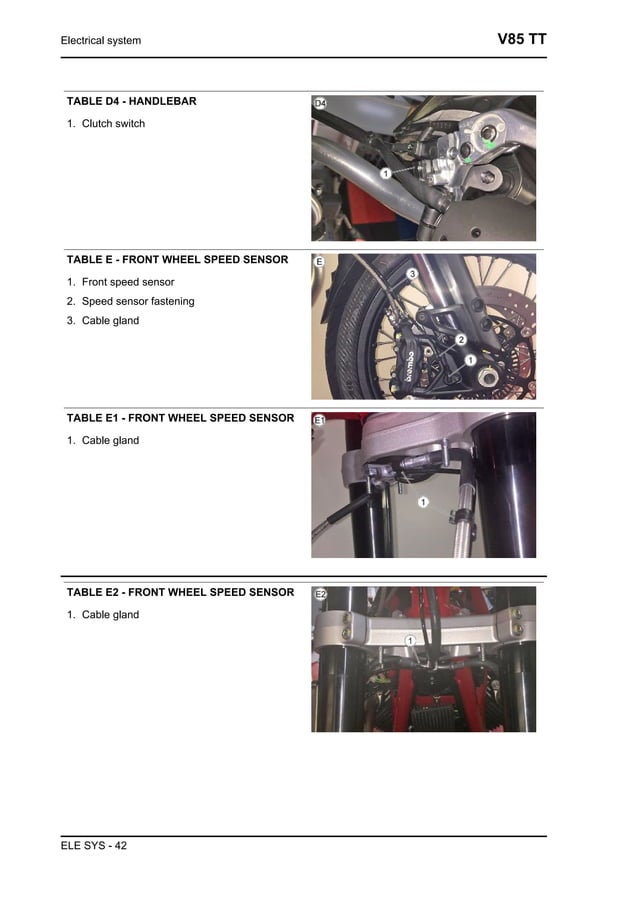 Electrical system

V85 TT

TABLE D4 - HANDLEBAR

1. Clutch switch

D4

1

TABLE E - FRONT WHEEL SPEED SENSOR

1. Front speed sensor
2. Speed sensor fastening
3. Cable gland

E

3

2

1

brembo

TABLE E1 - FRONT WHEEL SPEED SENSOR

1. Cable gland

E1

1

TABLE E2 - FRONT WHEEL SPEED SENSOR

1. Cable gland

E2

1

ELE SYS - 42