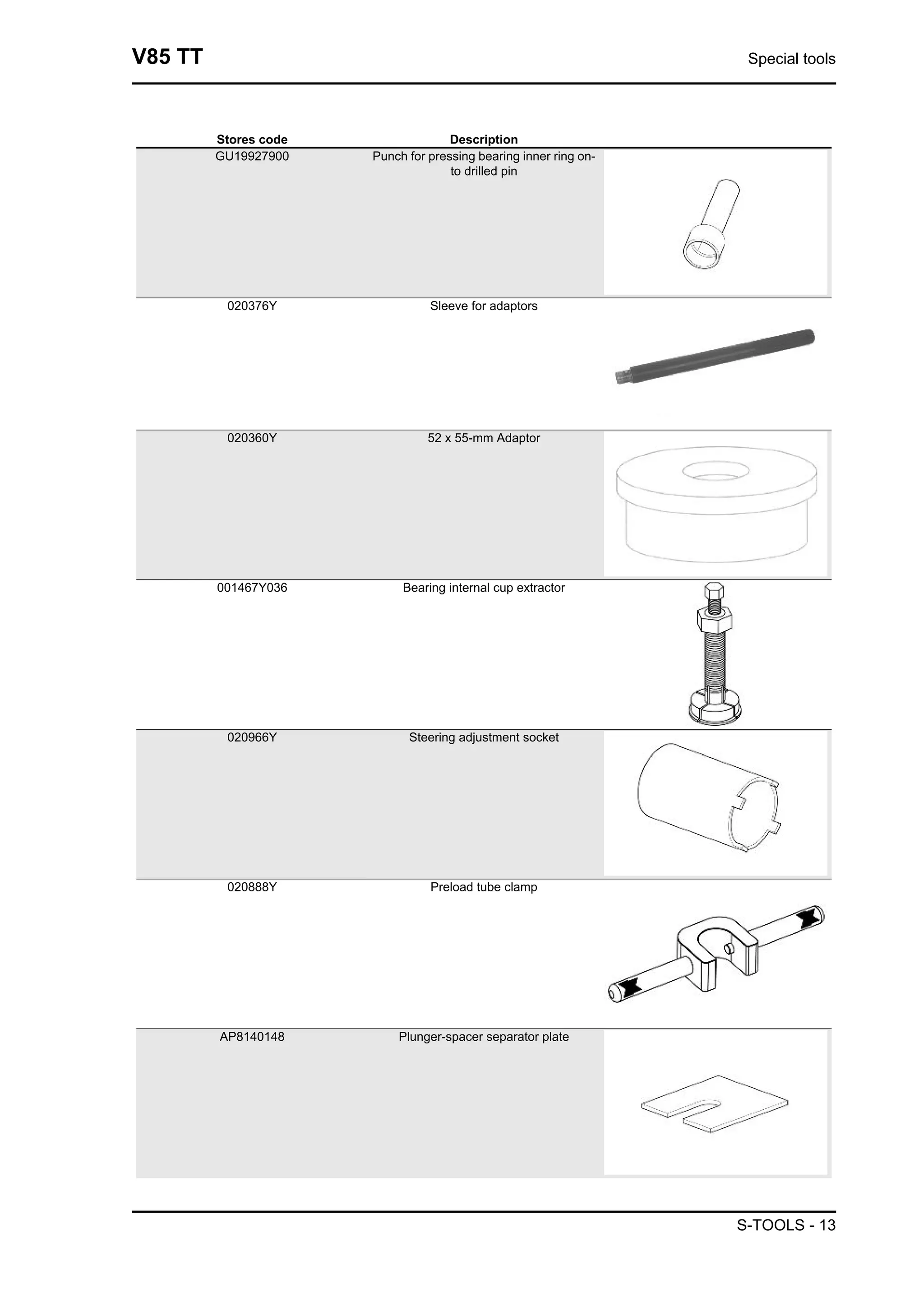 V85 TT

Special tools

| Stores code | Description | |
|---|---|---|
| GU19927900 | Punch for pressing bearing inner ring onto drilled pin | |
| 020376Y | Sleeve for adaptors | |
| 020360Y | 52 x 55-mm Adaptor | |
| 001467Y036 | Bearing internal cup extractor | |
| 020966Y | Steering adjustment socket | |
| 020888Y | Preload tube clamp | |
| AP8140148 | Plunger-spacer separator plate | |

S-TOOLS - 13