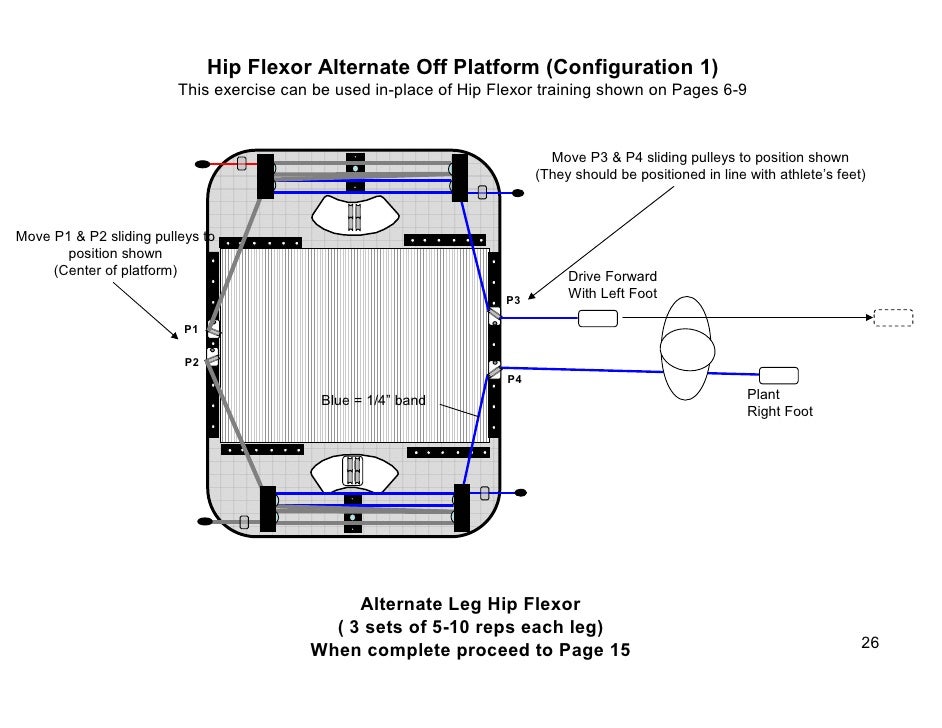 Hip Flexor Alternate Off Platform (Configuration 1)
This exercise can be used in-place of Hip Flexor training shown on Pages 6-9

Move P3 & P4 sliding pulleys to position shown
(They should be positioned in line with athlete's feet)

Move P1 & P2 sliding pulleys to position shown
(Center of platform)

Drive Forward
With Left Foot

P3

P1

P2

P4

Blue = 1/4" band

Plant
Right Foot

Alternate Leg Hip Flexor
( 3 sets of 5-10 reps each leg)
When complete proceed to Page 15

26