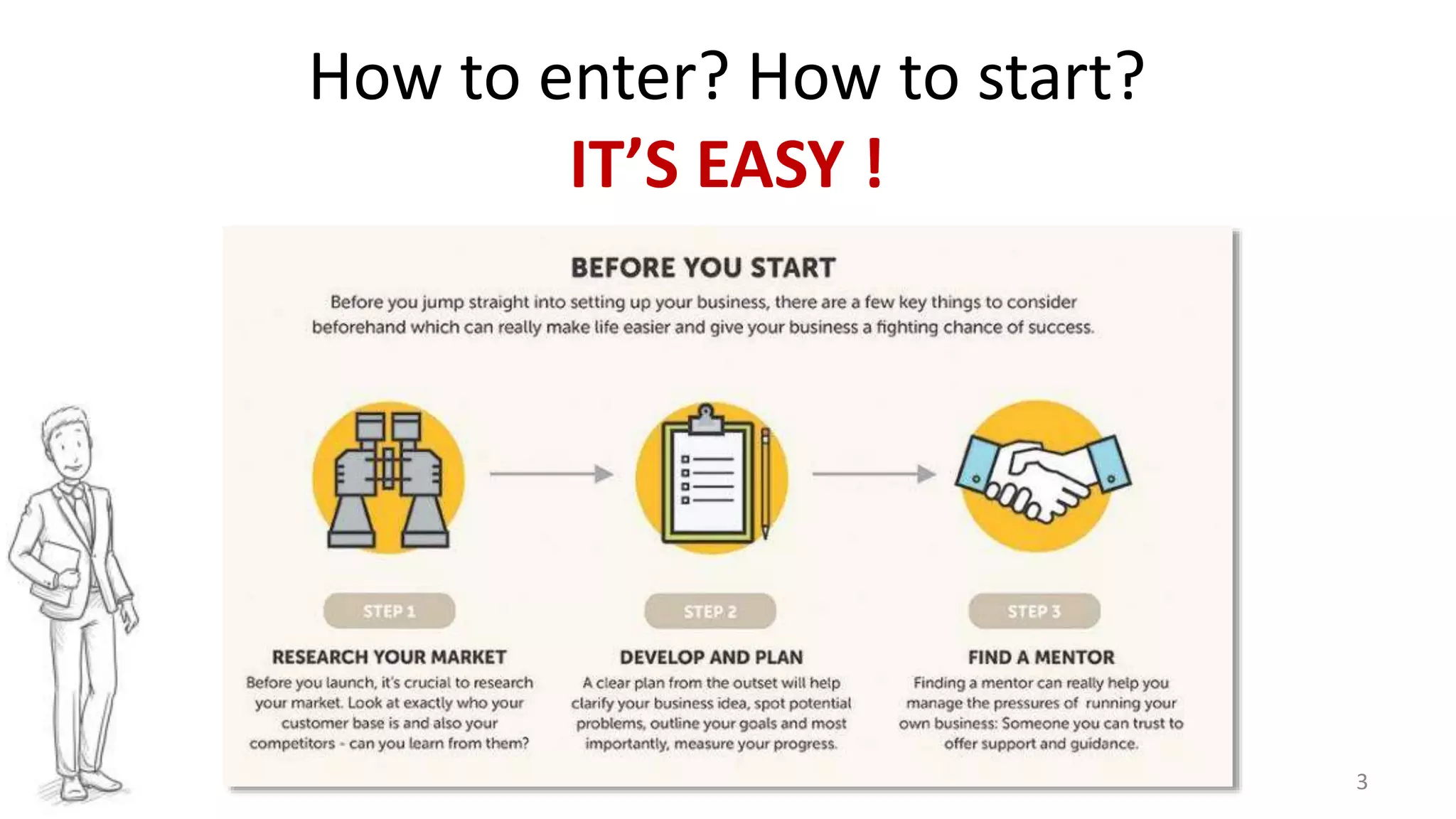 How to enter? How to start?

IT'S EASY !

BEFORE YOU START

Before you jump straight into setting up your business, there are a few key things to consider beforehand which can really make life easier and give your business a fighting chance of success.

STEP 1

RESEARCH YOUR MARKET

Before you launch, it's crucial to research your market. Look at exactly who your customer base is and also your competitors - can you learn from them?

STEP 2

DEVELOP AND PLAN

A clear plan from the outset will help clarify your business idea, spot potential problems, outline your goals and most importantly, measure your progress.

STEP 3

FIND A MENTOR

Finding a mentor can really help you manage the pressures of running your own business: Someone you can trust to offer support and guidance.

3