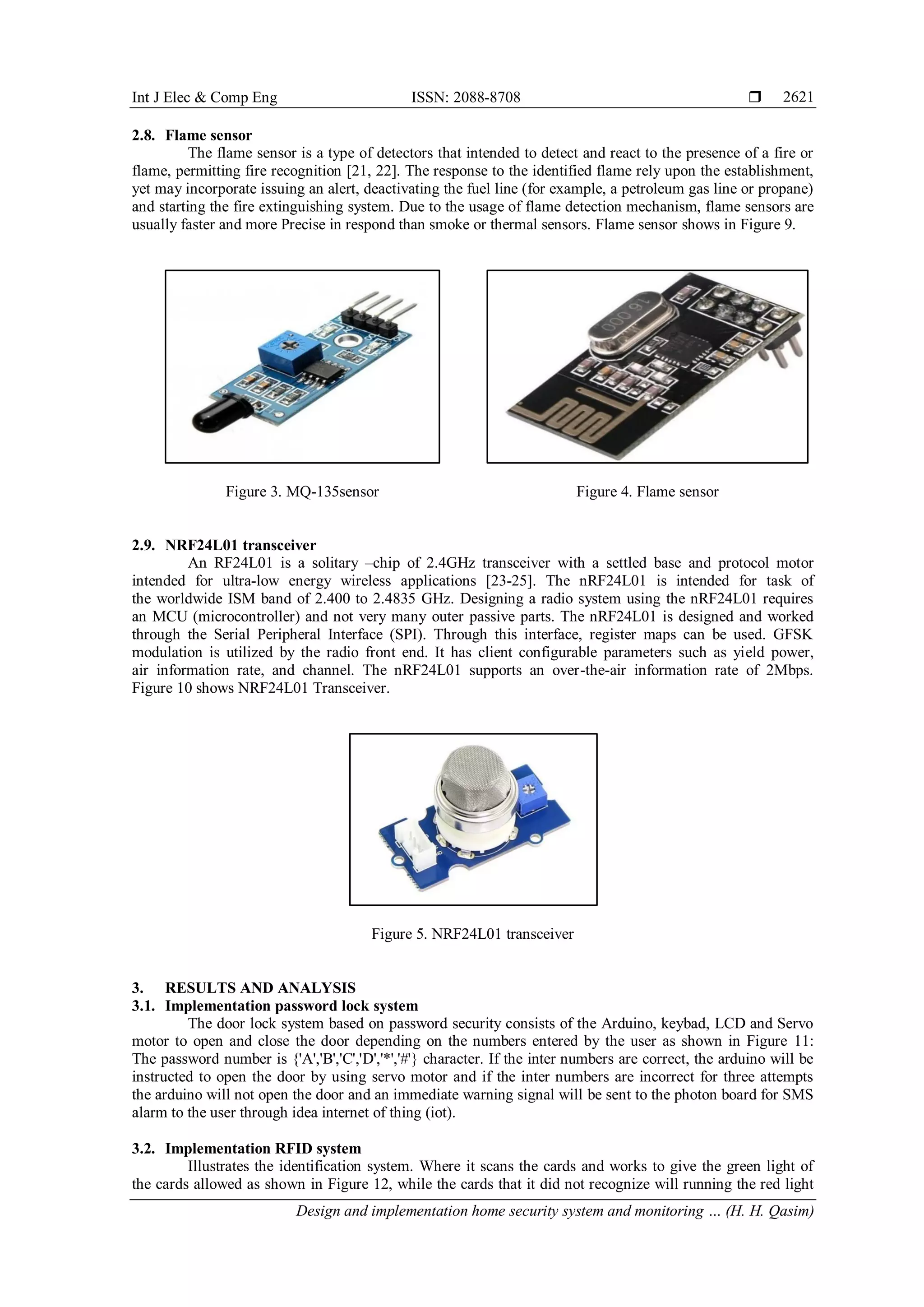 Int J Elec & Comp Eng ISSN: 2088-8708 ❒ 2621

2.8. Flame sensor

The flame sensor is a type of detectors that intended to detect and react to the presence of a fire or flame, permitting fire recognition [21, 22]. The response to the identified flame rely upon the establishment, yet may incorporate issuing an alert, deactivating the fuel line (for example, a petroleum gas line or propane) and starting the fire extinguishing system. Due to the usage of flame detection mechanism, flame sensors are usually faster and more Precise in respond than smoke or thermal sensors. Flame sensor shows in Figure 9.

16.000

Figure 3. MQ-135sensor

Figure 4. Flame sensor

2.9. NRF24L01 transceiver

An RF24L01 is a solitary –chip of 2.4GHz transceiver with a settled base and protocol motor intended for ultra-low energy wireless applications [23-25]. The nRF24L01 is intended for task of the worldwide ISM band of 2.400 to 2.4835 GHz. Designing a radio system using the nRF24L01 requires an MCU (microcontroller) and not very many outer passive parts. The nRF24L01 is designed and worked through the Serial Peripheral Interface (SPI). Through this interface, register maps can be used. GFSK modulation is utilized by the radio front end. It has client configurable parameters such as yield power, air information rate, and channel. The nRF24L01 supports an over-the-air information rate of 2Mbps. Figure 10 shows NRF24L01 Transceiver.

Figure 5. NRF24L01 transceiver

3. RESULTS AND ANALYSIS

3.1. Implementation password lock system

The door lock system based on password security consists of the Arduino, keybad, LCD and Servo motor to open and close the door depending on the numbers entered by the user as shown in Figure 11: The password number is {'A','B','C','D','*','#'} character. If the inter numbers are correct, the arduino will be instructed to open the door by using servo motor and if the inter numbers are incorrect for three attempts the arduino will not open the door and an immediate warning signal will be sent to the photon board for SMS alarm to the user through idea internet of thing (iot).

3.2. Implementation RFID system

Illustrates the identification system. Where it scans the cards and works to give the green light of the cards allowed as shown in Figure 12, while the cards that it did not recognize will running the red light

Design and implementation home security system and monitoring … (H. H. Qasim)