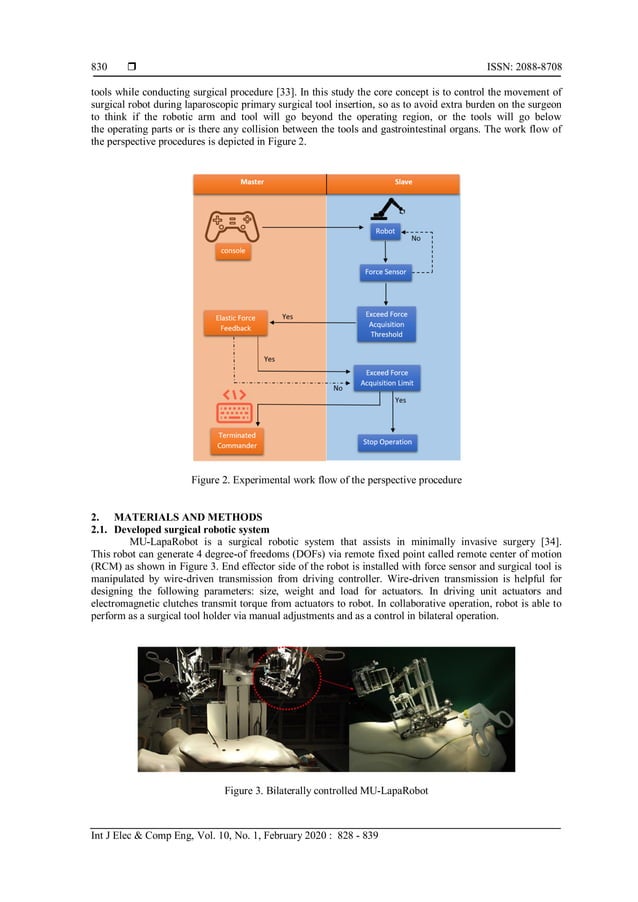 830 ❒ ISSN: 2088-8708

tools while conducting surgical procedure [33]. In this study the core concept is to control the movement of surgical robot during laparoscopic primary surgical tool insertion, so as to avoid extra burden on the surgeon to think if the robotic arm and tool will go beyond the operating region, or the tools will go below the operating parts or is there any collision between the tools and gastrointestinal organs. The work flow of the perspective procedures is depicted in Figure 2.

Master
Slave
console
Robot
No
Force Sensor
Elastic Force Feedback
Yes
Exceed Force Acquisition Threshold
Yes
Exceed Force Acquisition Limit
No
Yes
Terminated Commander
Stop Operation

Figure 2. Experimental work flow of the perspective procedure

2. MATERIALS AND METHODS
2.1. Developed surgical robotic system
MU-LapaRobot is a surgical robotic system that assists in minimally invasive surgery [34]. This robot can generate 4 degree-of freedoms (DOFs) via remote fixed point called remote center of motion (RCM) as shown in Figure 3. End effector side of the robot is installed with force sensor and surgical tool is manipulated by wire-driven transmission from driving controller. Wire-driven transmission is helpful for designing the following parameters: size, weight and load for actuators. In driving unit actuators and electromagnetic clutches transmit torque from actuators to robot. In collaborative operation, robot is able to perform as a surgical tool holder via manual adjustments and as a control in bilateral operation.

Figure 3. Bilaterally controlled MU-LapaRobot

Int J Elec & Comp Eng, Vol. 10, No. 1, February 2020 : 828 - 839